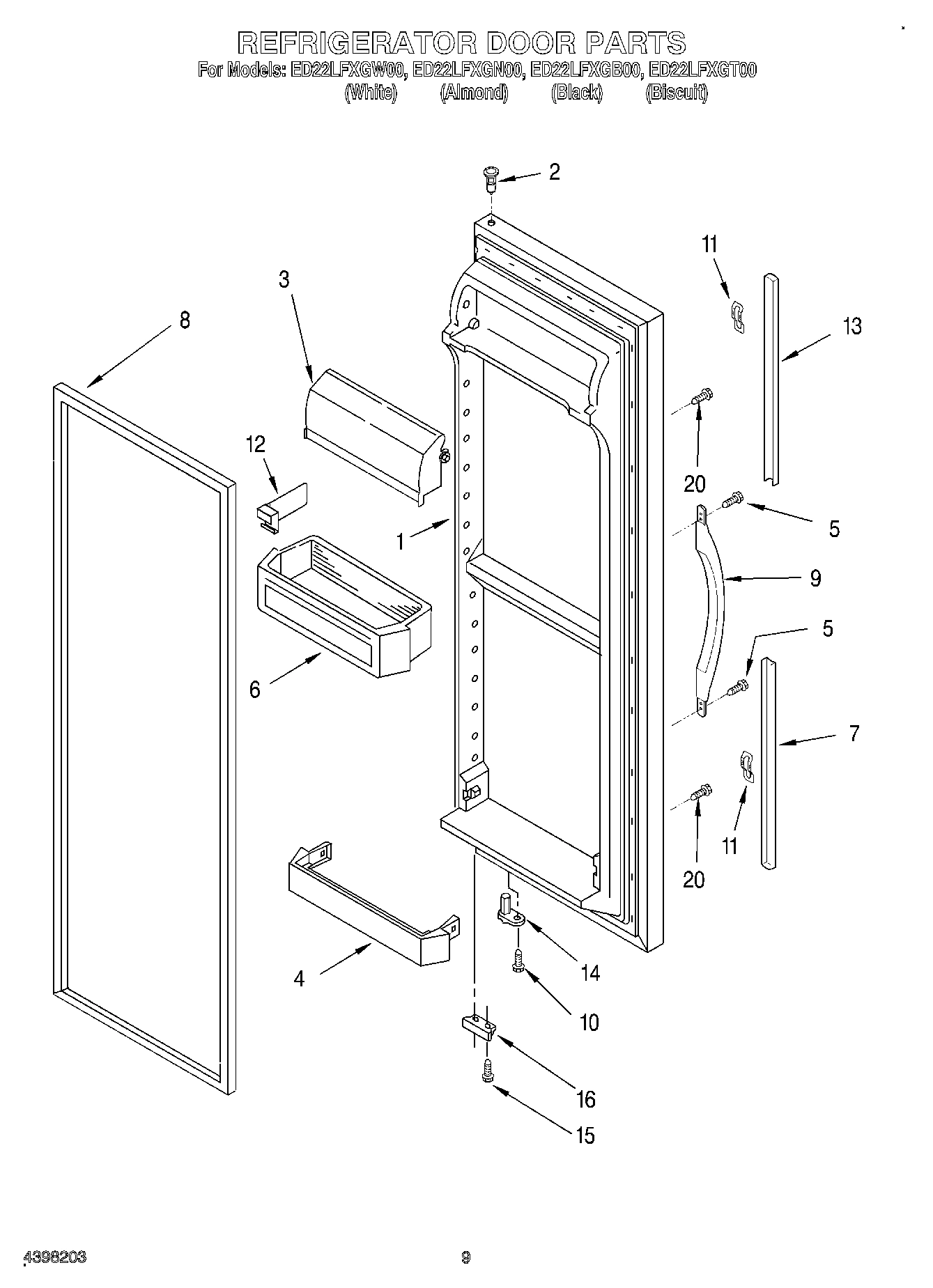 REFRIGERATOR DOOR PARTS
For Models: ED22LFXGW00, ED22LFXGN00, ED22LFXGB00, ED22LFXGT00
(White) (Almond) (Black) (Biscuit)

2
11
3
13
8
12
20
5
1
9
5
6
7
11
20
4
14
10
16
15

4398203
9