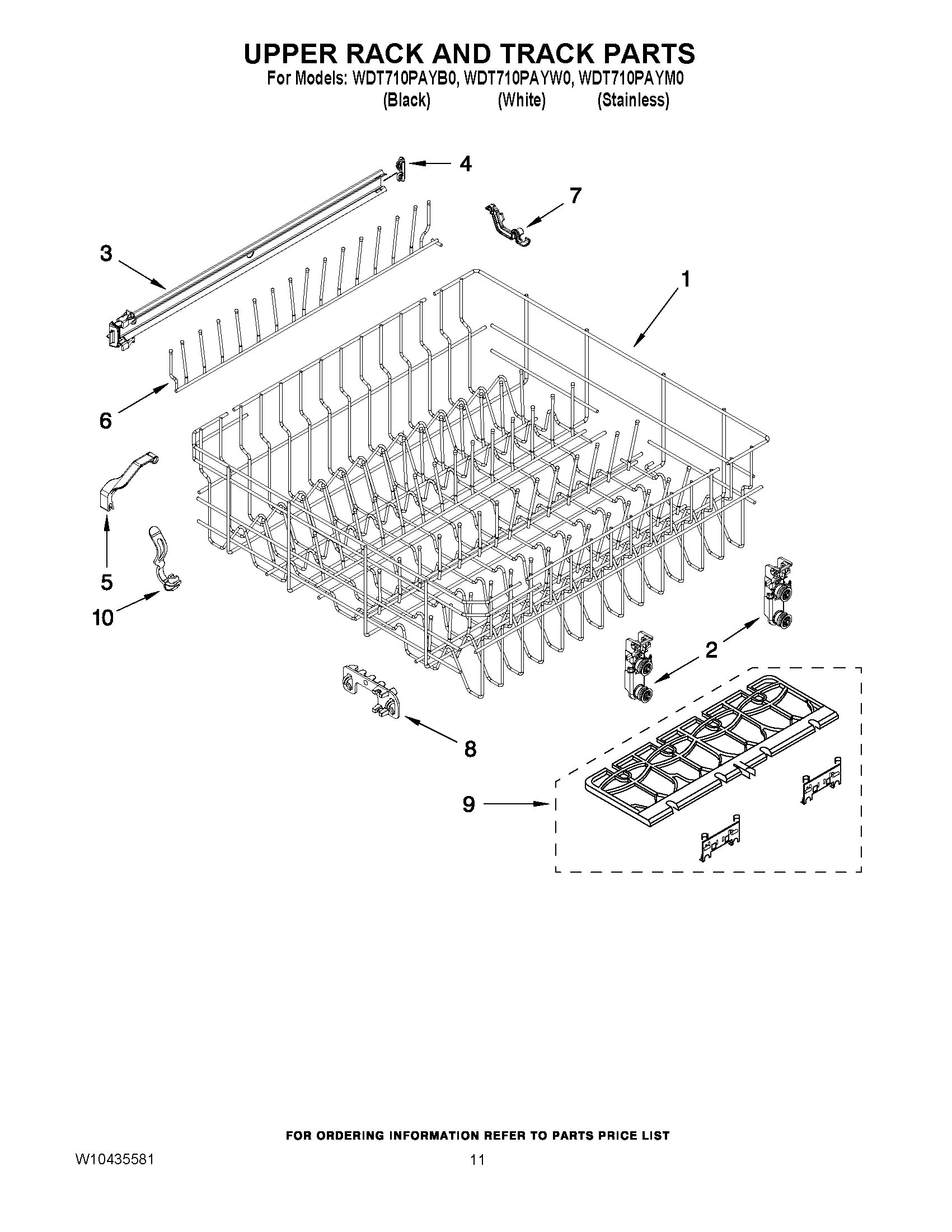 UPPER RACK AND TRACK PARTS

For Models: WDT710PAYB0, WDT710PAYW0, WDT710PAYM0
(Black) (White) (Stainless)

4

7

3

1

6

5

10

2

8

9

FOR ORDERING INFORMATION REFER TO PARTS PRICE LIST

W10435581

11