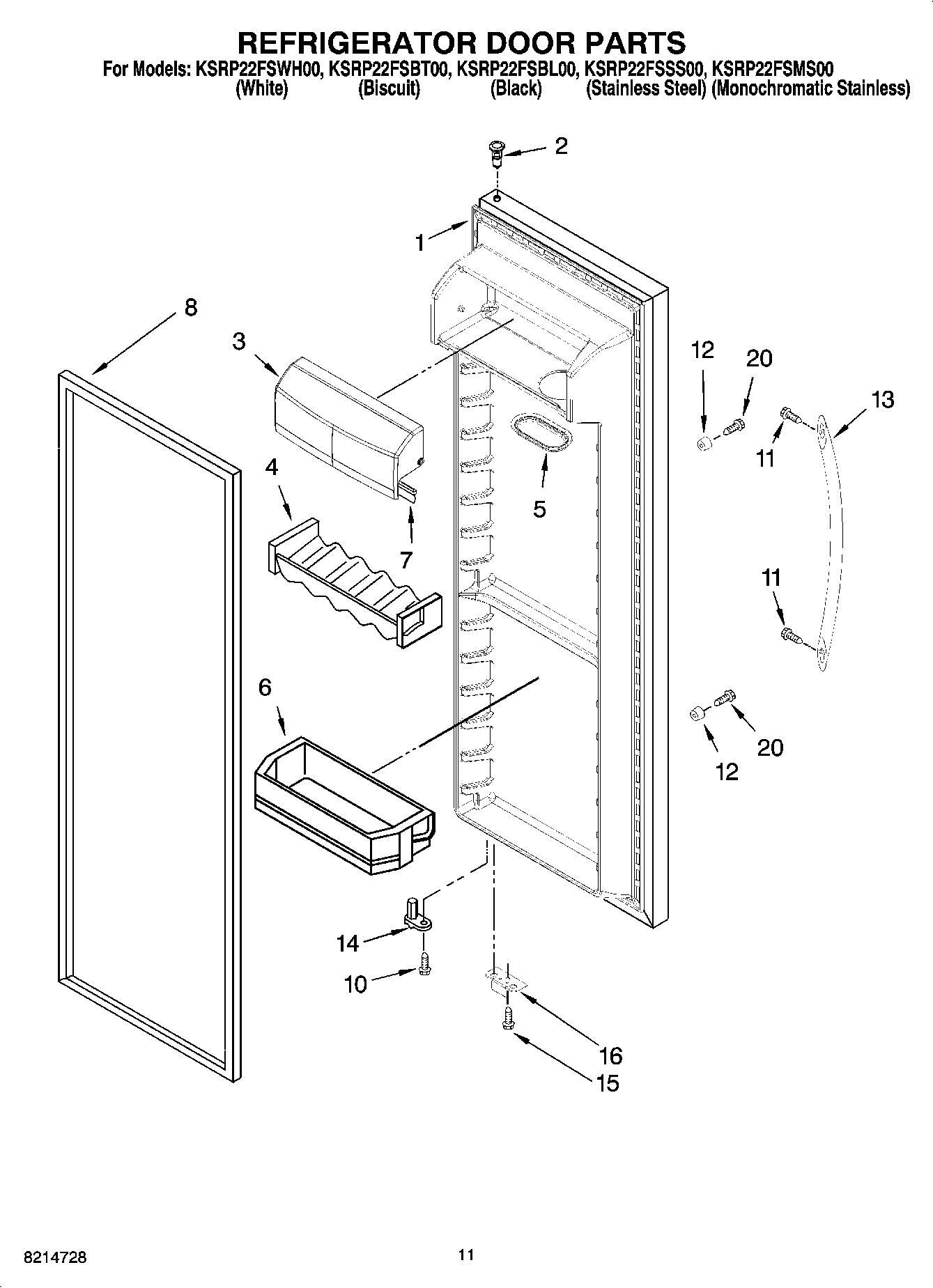 REFRIGERATOR DOOR PARTS

For Models: KSRP22FSWH00, KSRP22FSBT00, KSRP22FSBL00, KSRP22FSSS00, KSRP22FSMS00
(White) (Biscuit) (Black) (Stainless Steel) (Monochromatic Stainless)

2
1
8
3
12
20
13
11
4
5
7
11
6
20
12
14
10
16
15

8214728

11