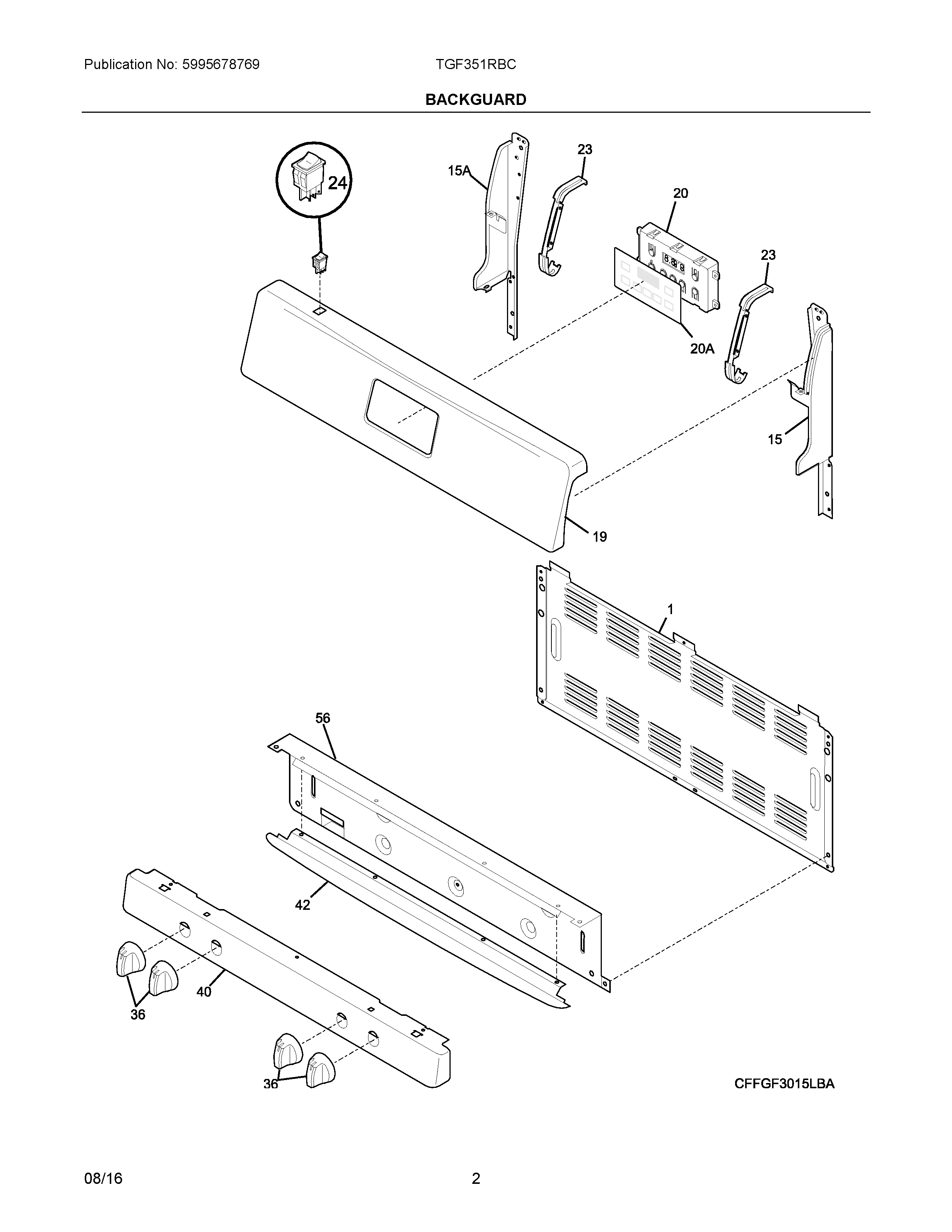 Publication No: 5995678769

TGF351RBC

BACKGUARD

24

15A

23

20

23

20A

15

19

1

56

42

40

36

36

CFFGF3015LBA

08/16

2