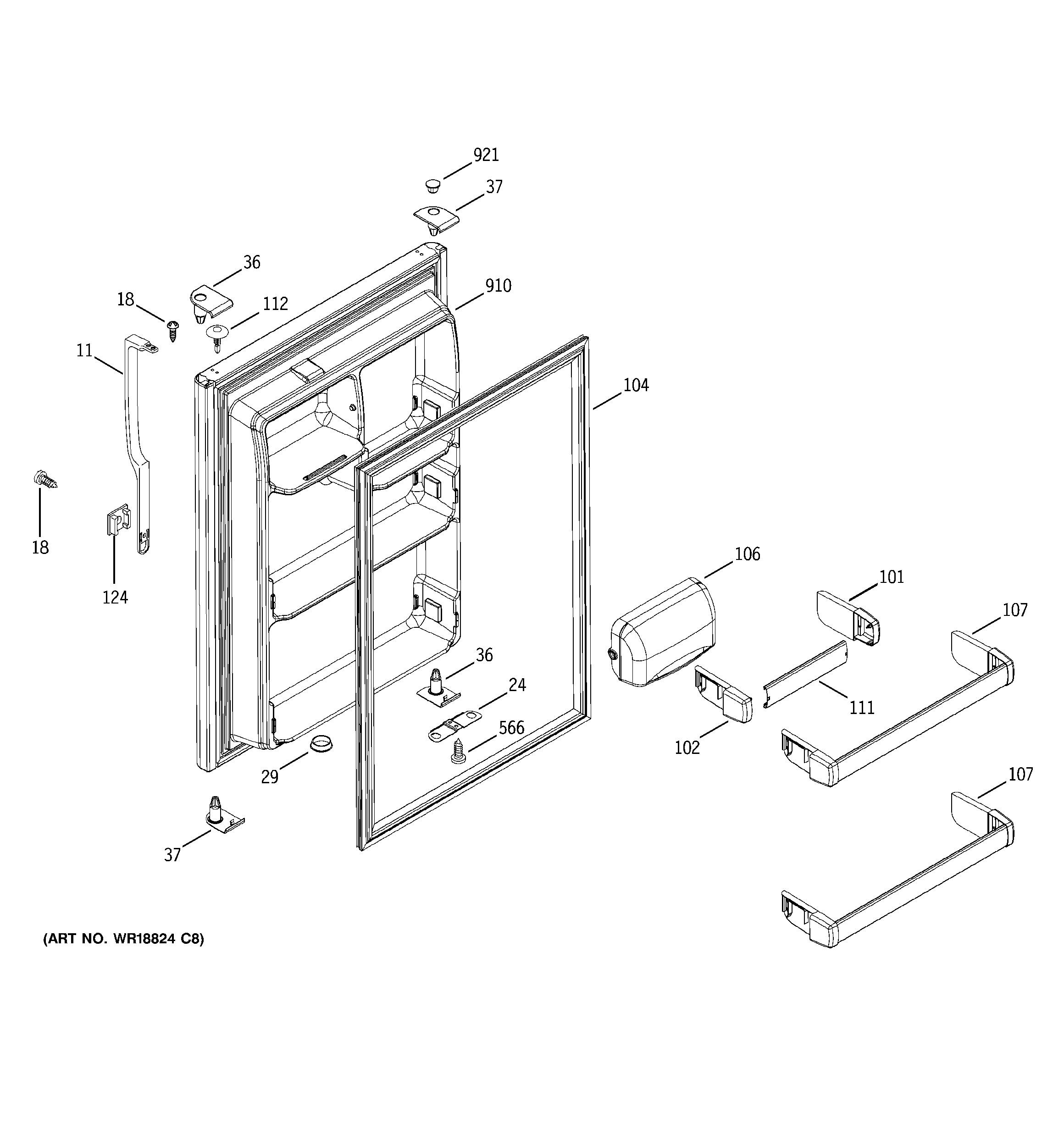 921
37
36
910
18
112
11
104
18
124
106
101
107
36
24
111
566
102
29
107
37
(ART NO. WR18824 C8)