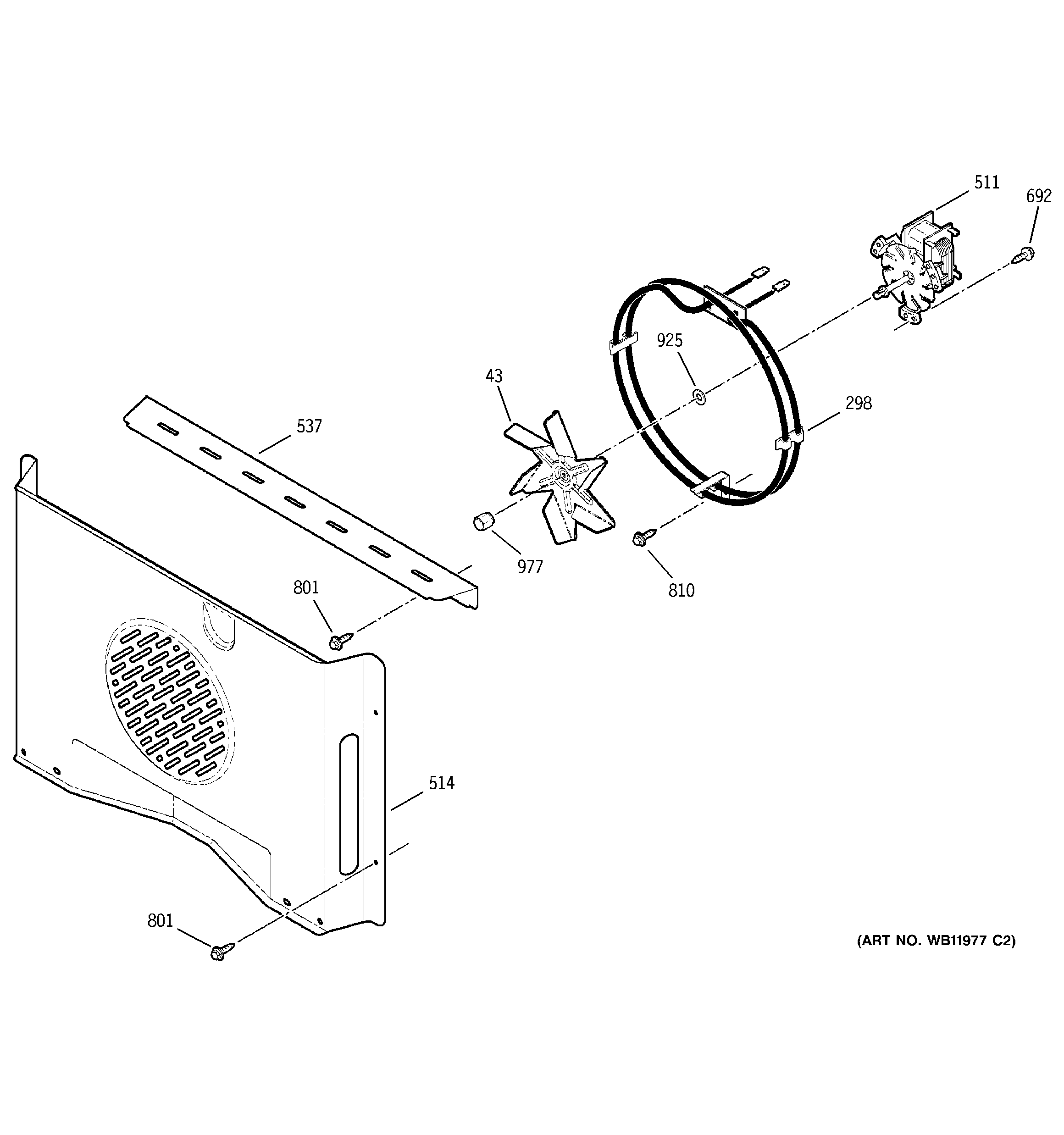 511
692
925
43
298
537
977
810
801
514
801
(ART NO. WB11977 C2)