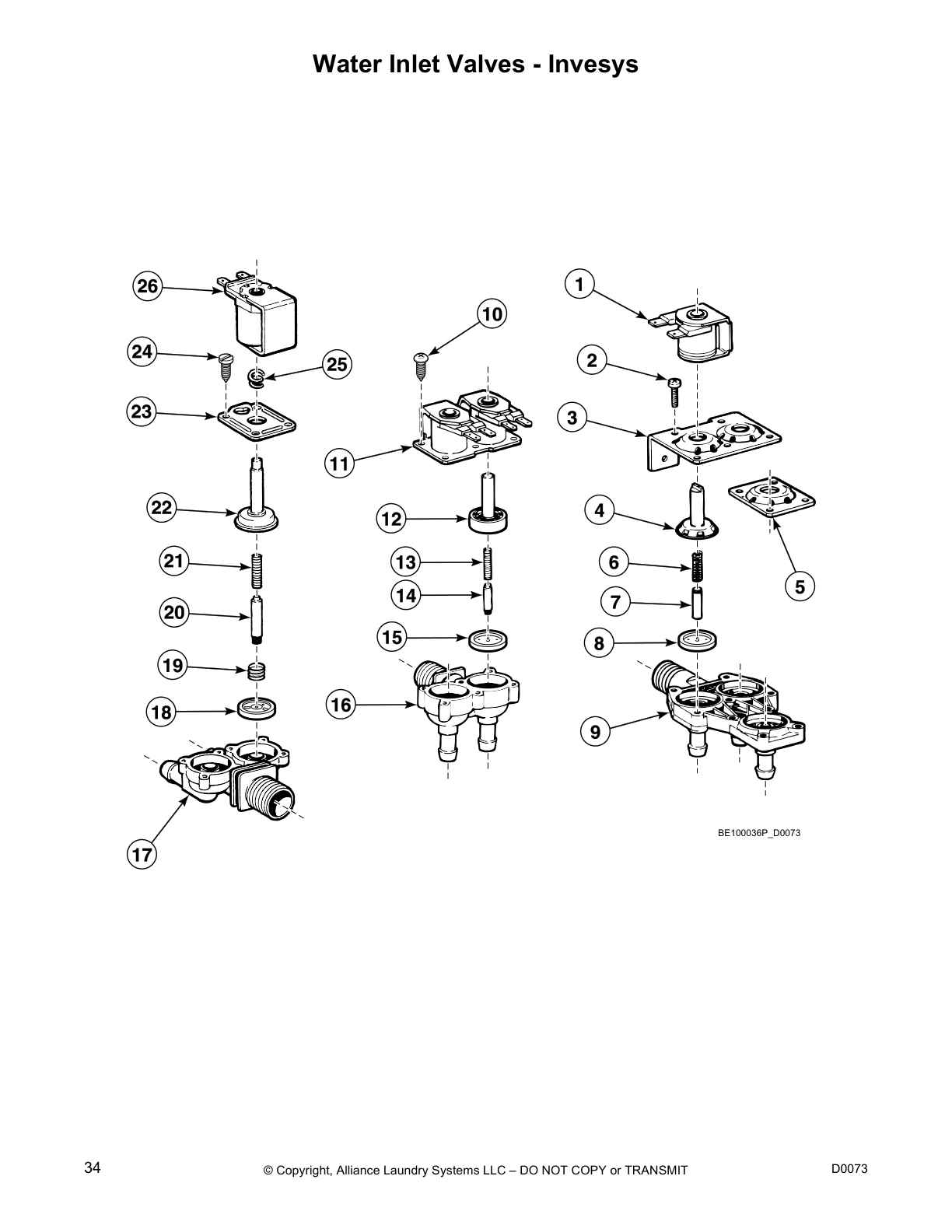 Water Inlet Valves - Invesys

26
24
25
23
22
21
20
19
18
17
10
11
12
13
14
15
16
1
2
3
4
5
6
7
8
9

BE100036P_D0073

34
© Copyright, Alliance Laundry Systems LLC – DO NOT COPY or TRANSMIT
D0073