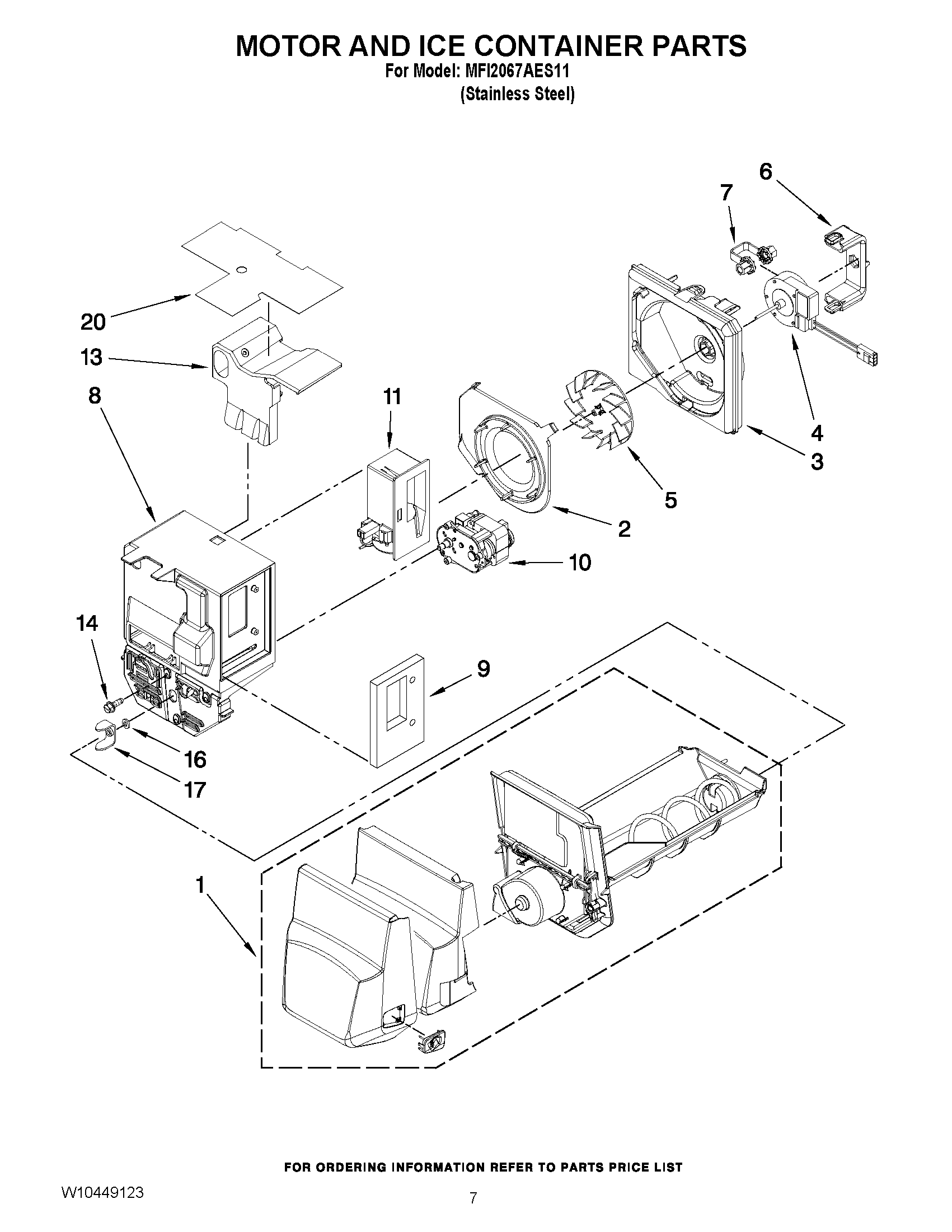 MOTOR AND ICE CONTAINER PARTS
For Model: MFI2067AES11
(Stainless Steel)

6
7
20
13
8
11
4
3
5
2
10
14
9
16
17
1

FOR ORDERING INFORMATION REFER TO PARTS PRICE LIST

W10449123

7