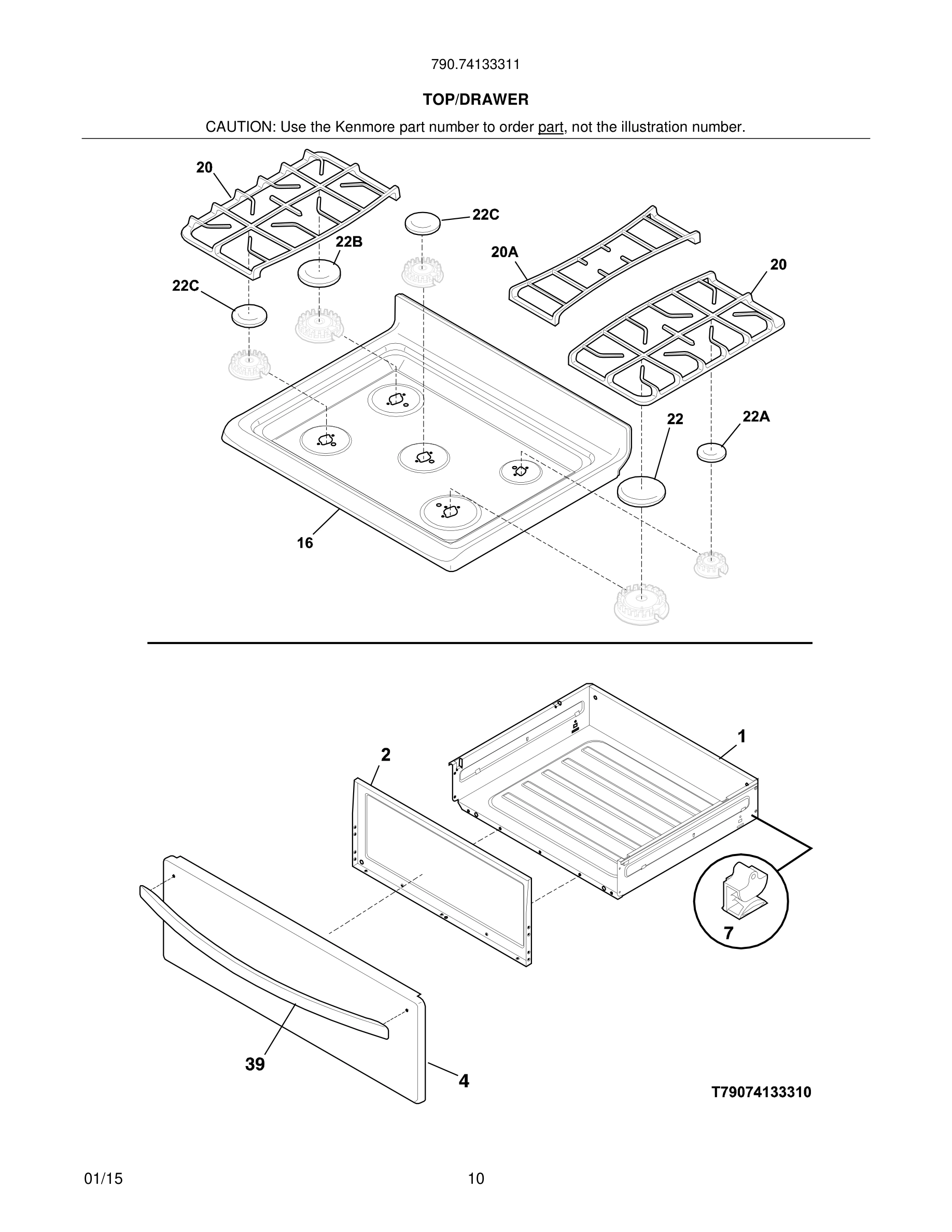 790.74133311

TOP/DRAWER

CAUTION: Use the Kenmore part number to order part, not the illustration number.

20
22C
22B
20A
20
22C
22
22A
16

2
1
7
39
4
T79074133310

01/15
10