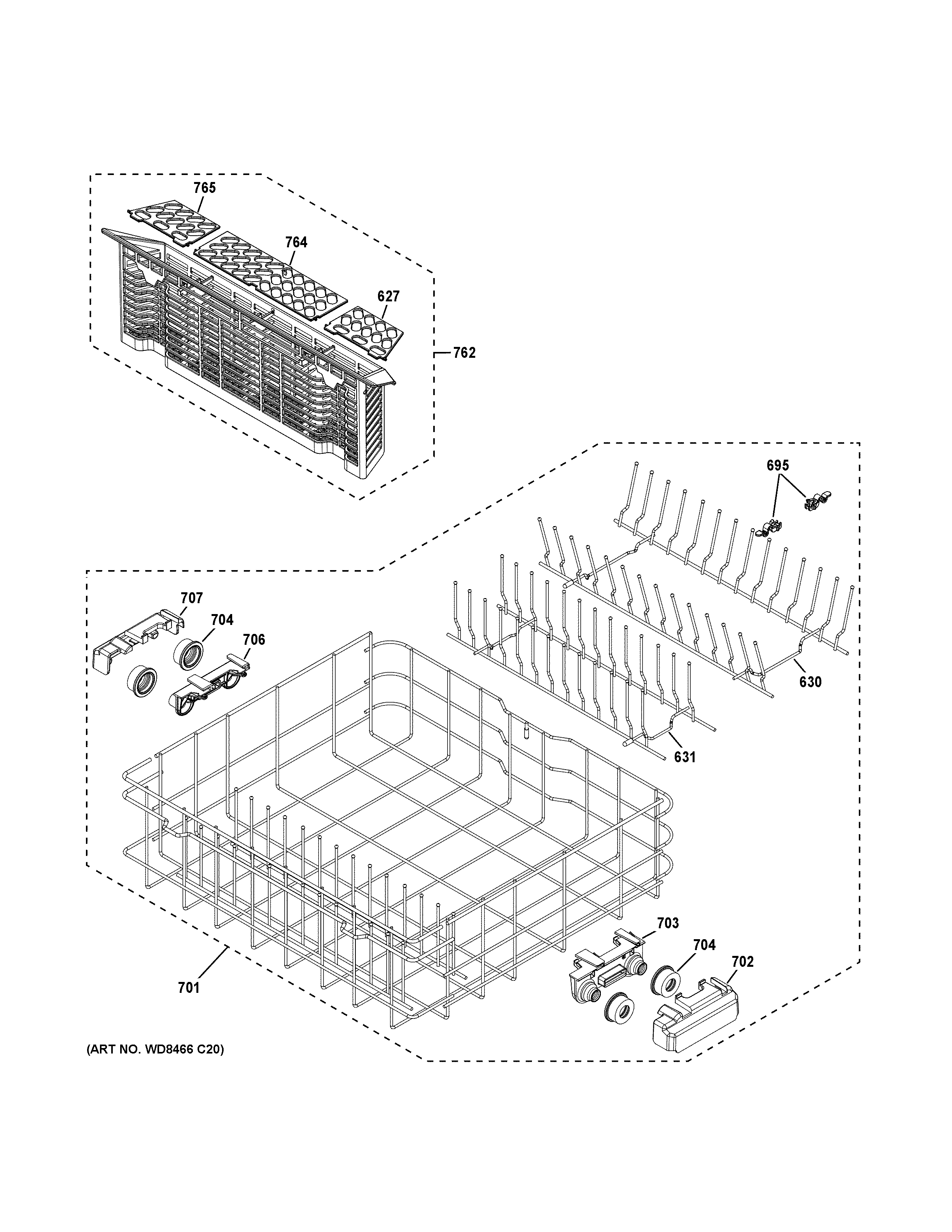 765
764
627
762
695
707
704
706
630
631
703
704
702
701
(ART NO. WD8466 C20)