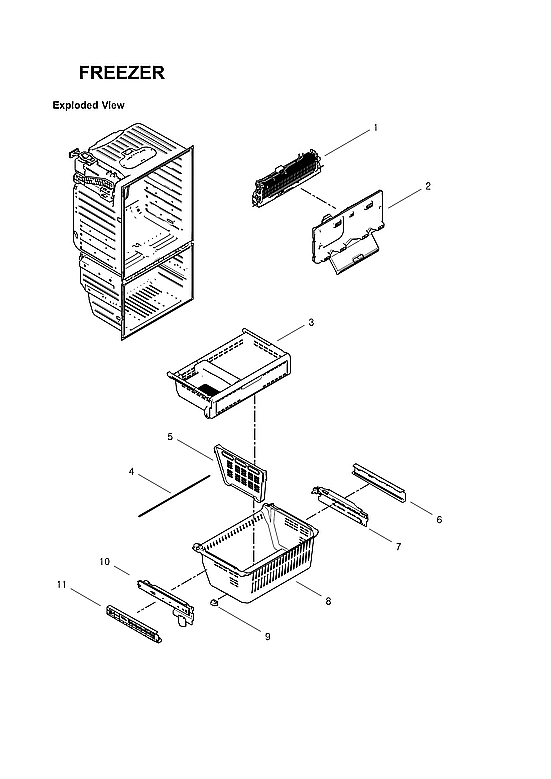 FREEZER

Exploded View

1
2
3
5
4
6
7
10
11
8
9