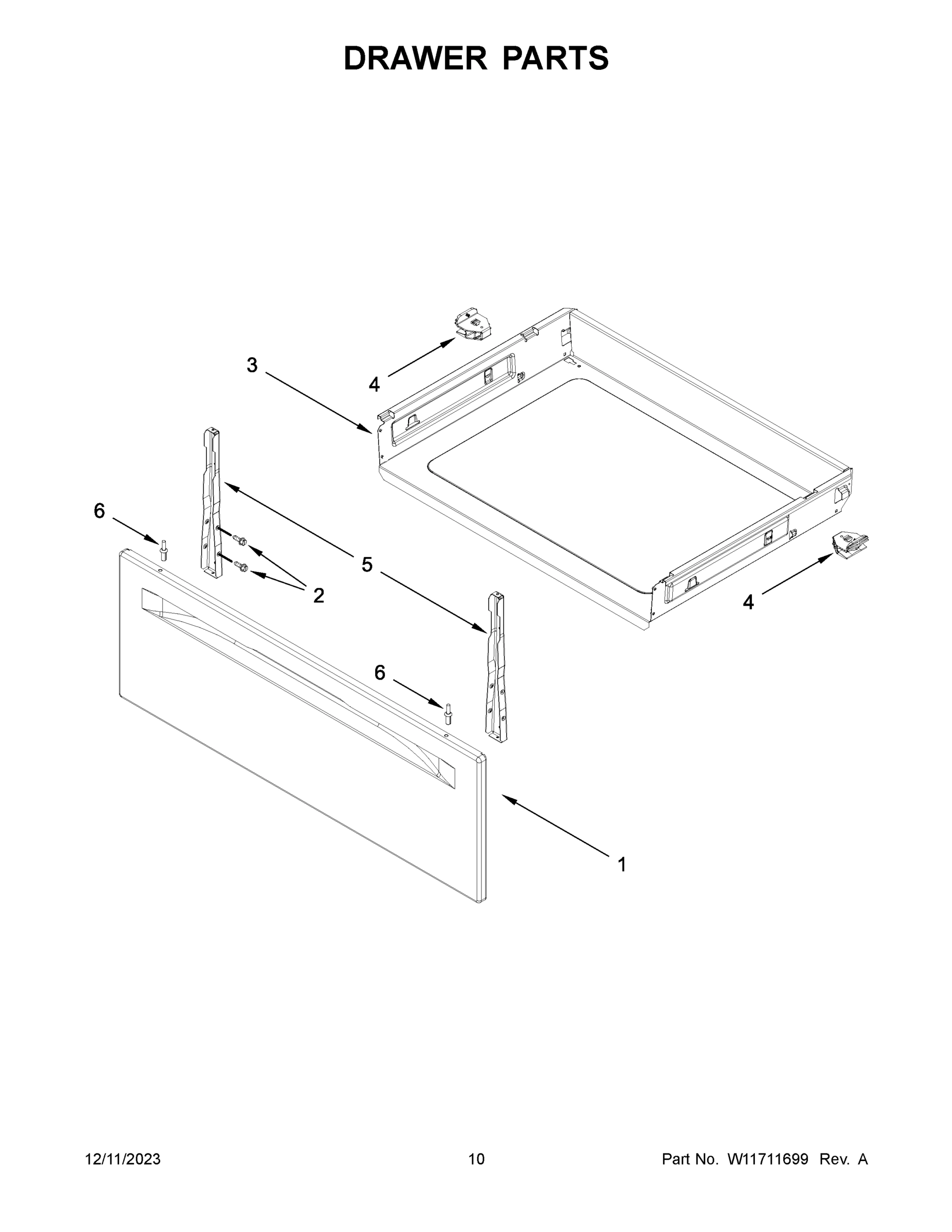 DRAWER PARTS

3

4

6

5

2

4

6

1

12/11/2023

10

Part No. W11711699 Rev. A