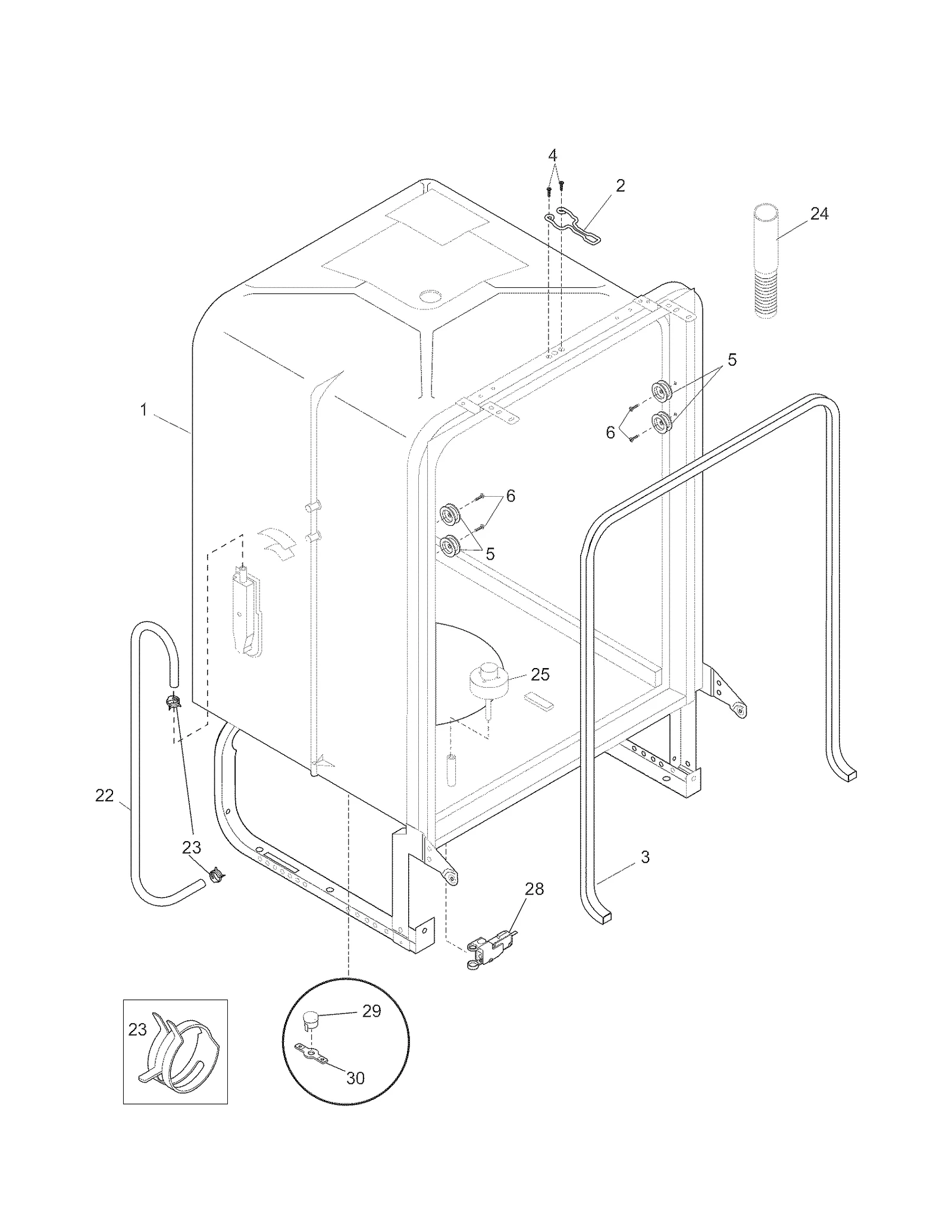 4
2
24
5
1
6
6
5
25
22
23
3
28
23
29
30