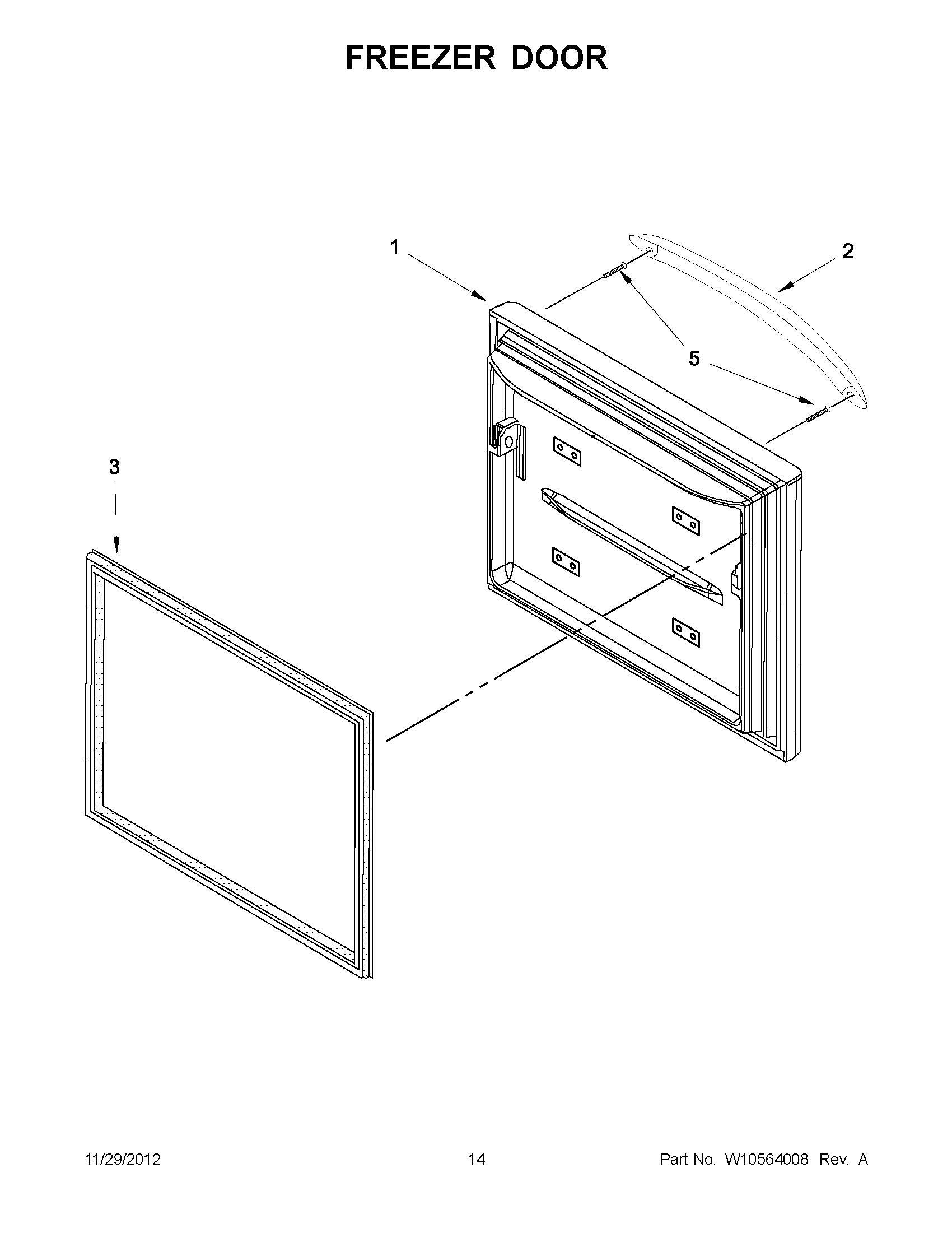 FREEZER DOOR

1

2

5

3

11/29/2012

14

Part No. W10564008 Rev. A