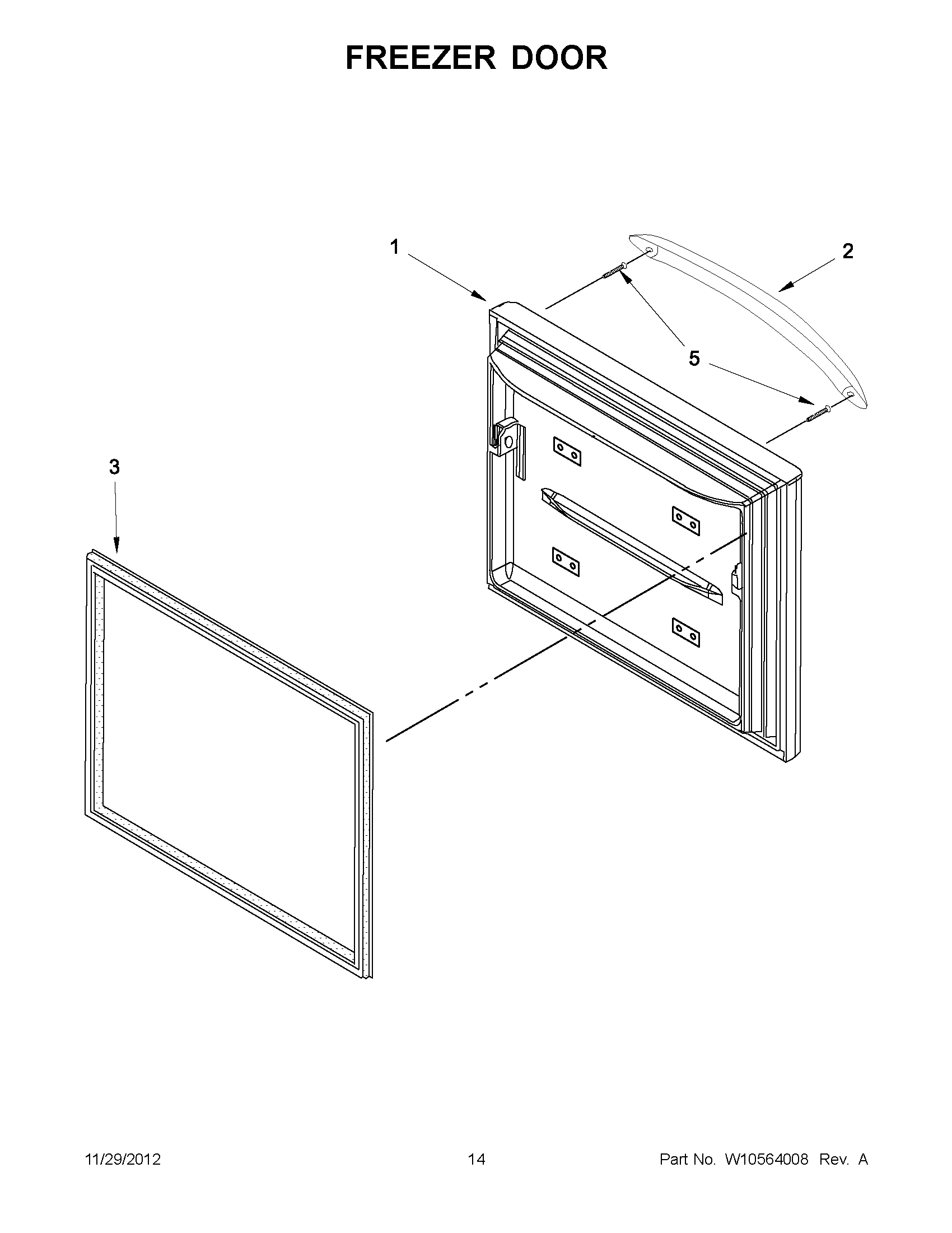 FREEZER DOOR

1

2

5

3

11/29/2012

14

Part No. W10564008 Rev. A