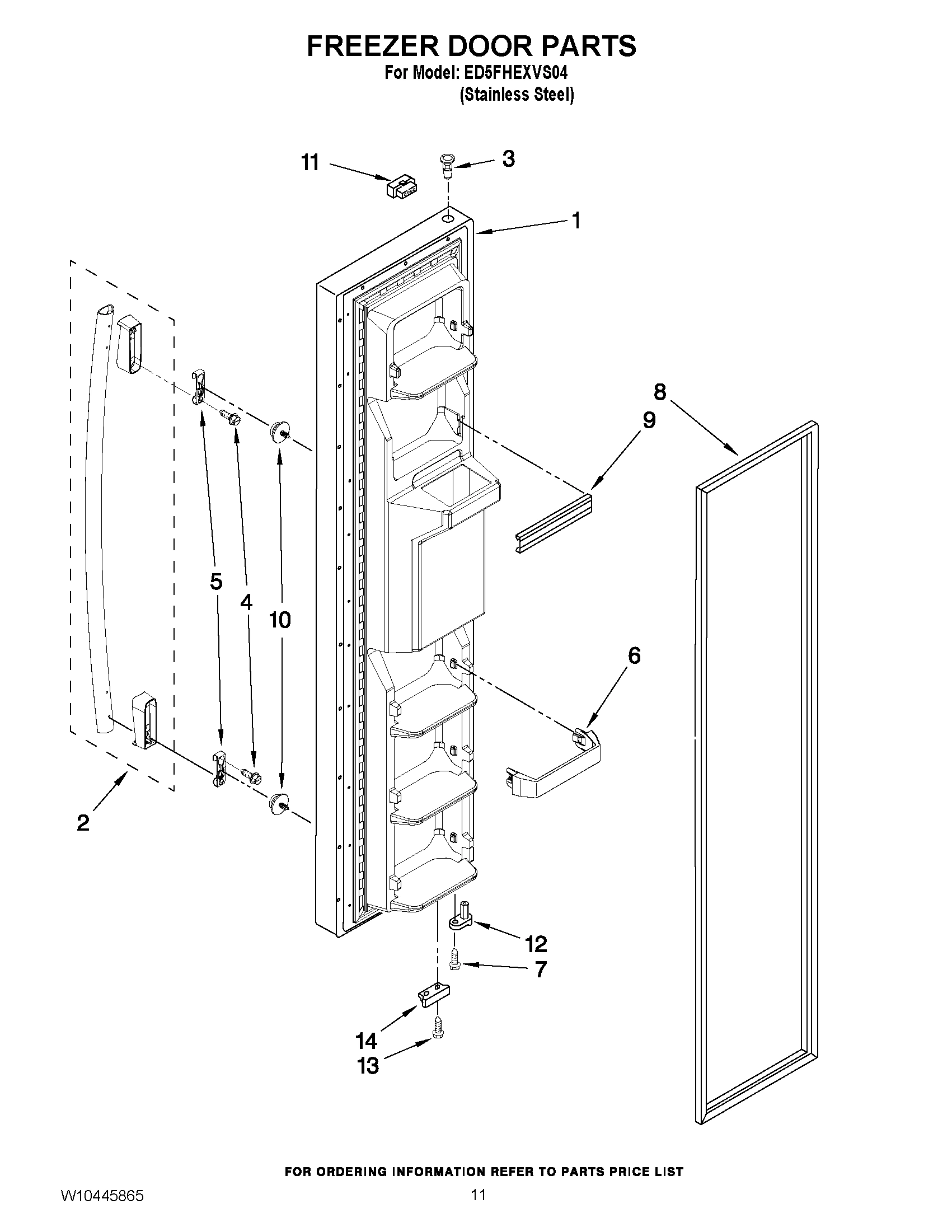 FREEZER DOOR PARTS
For Model: ED5FHEXVS04
(Stainless Steel)

11
3
1
8
9
5
4
10
6
2
12
7
14
13

FOR ORDERING INFORMATION REFER TO PARTS PRICE LIST

W10445865
11