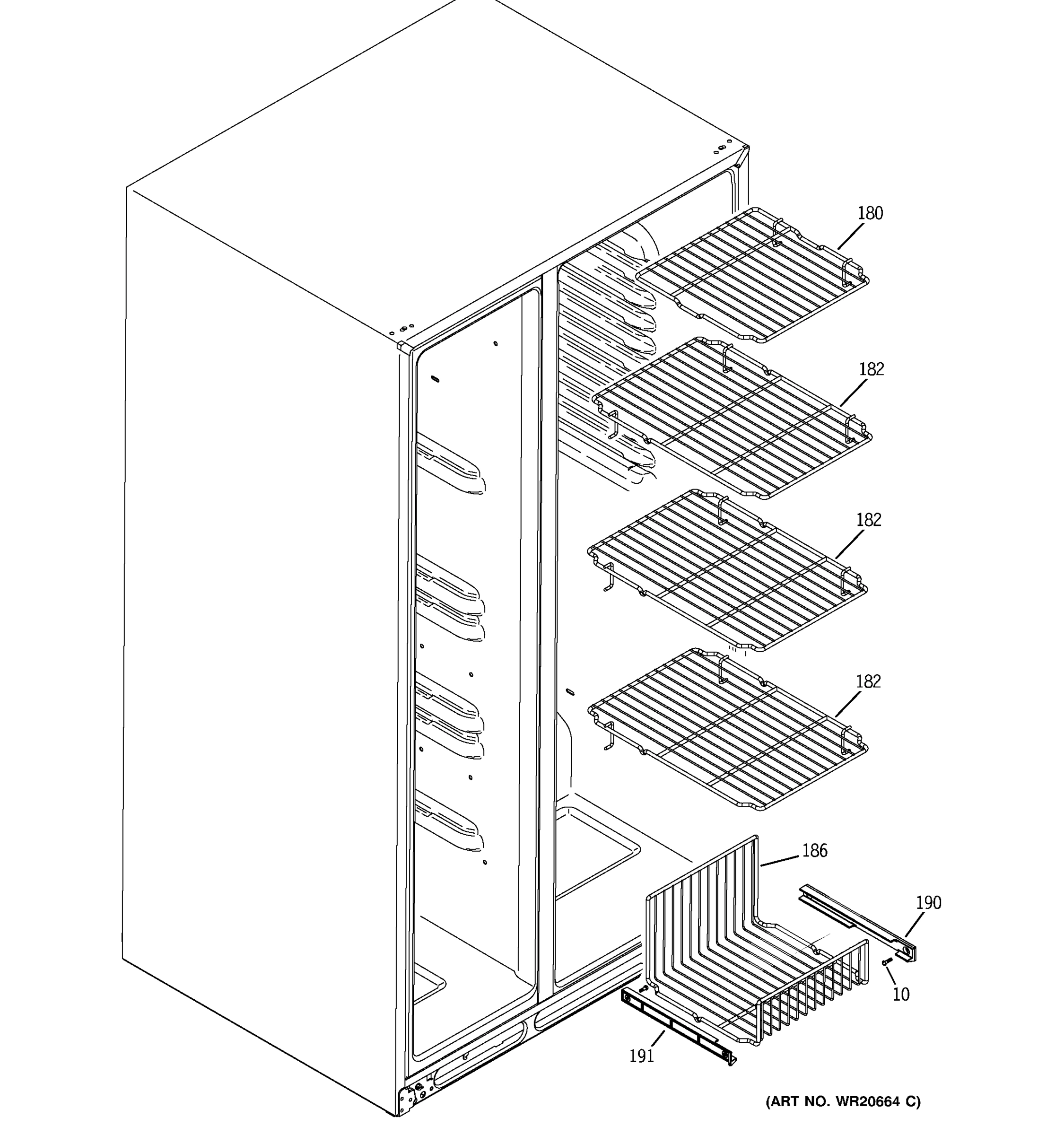 180

182

182

182

186

190

10

191

(ART NO. WR20664 C)