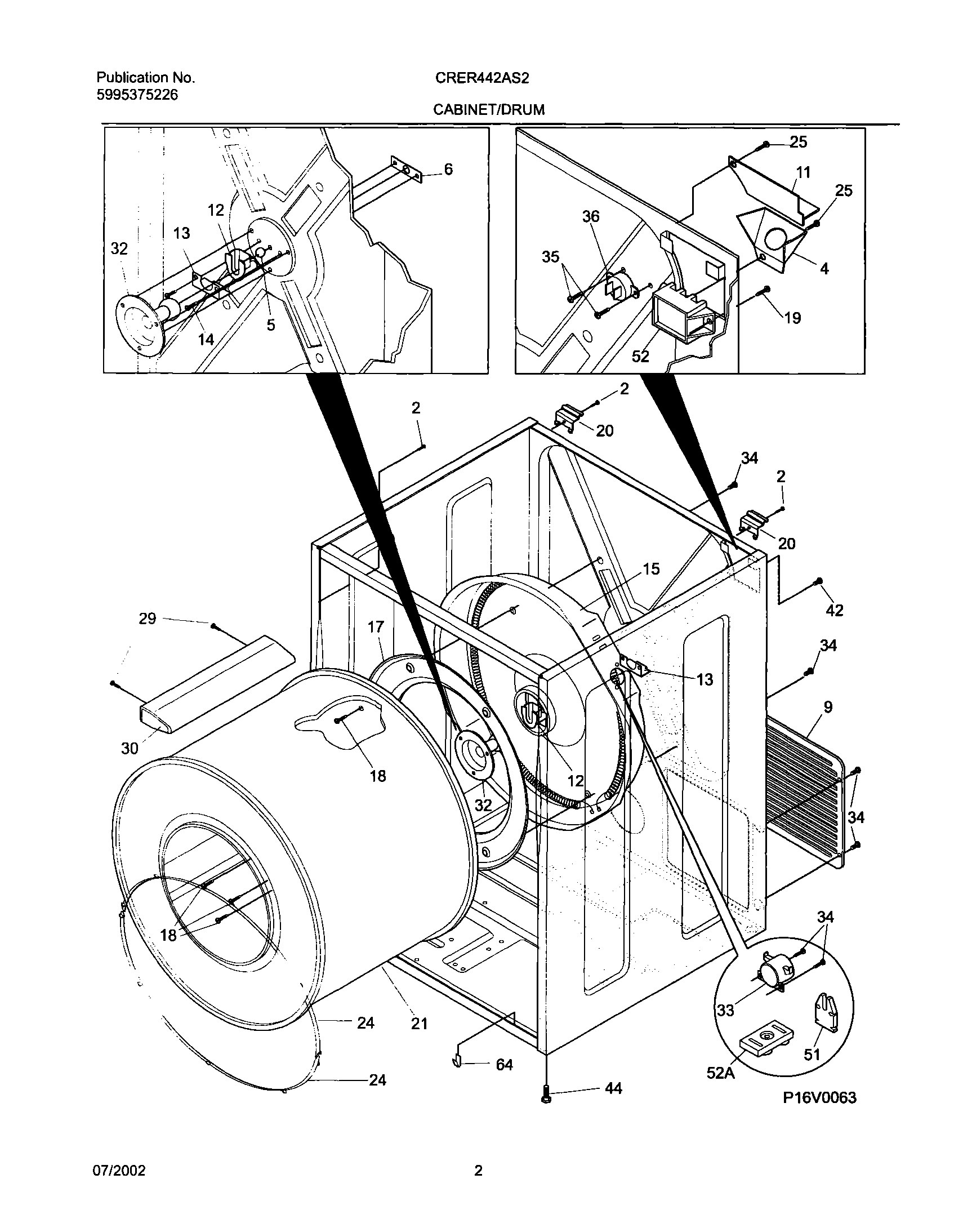 Publication No.
5995375226

CRER442AS2

CABINET/DRUM

6
12
13
32
14
5

25
11
25
36
35
4
19
52

2
2
20
34
2
20
15
42
29
17
34
13
9
30
18
12
32
34
18
34
33
51
52A
24
21
64
24
44
P16V0063

07/2002

2