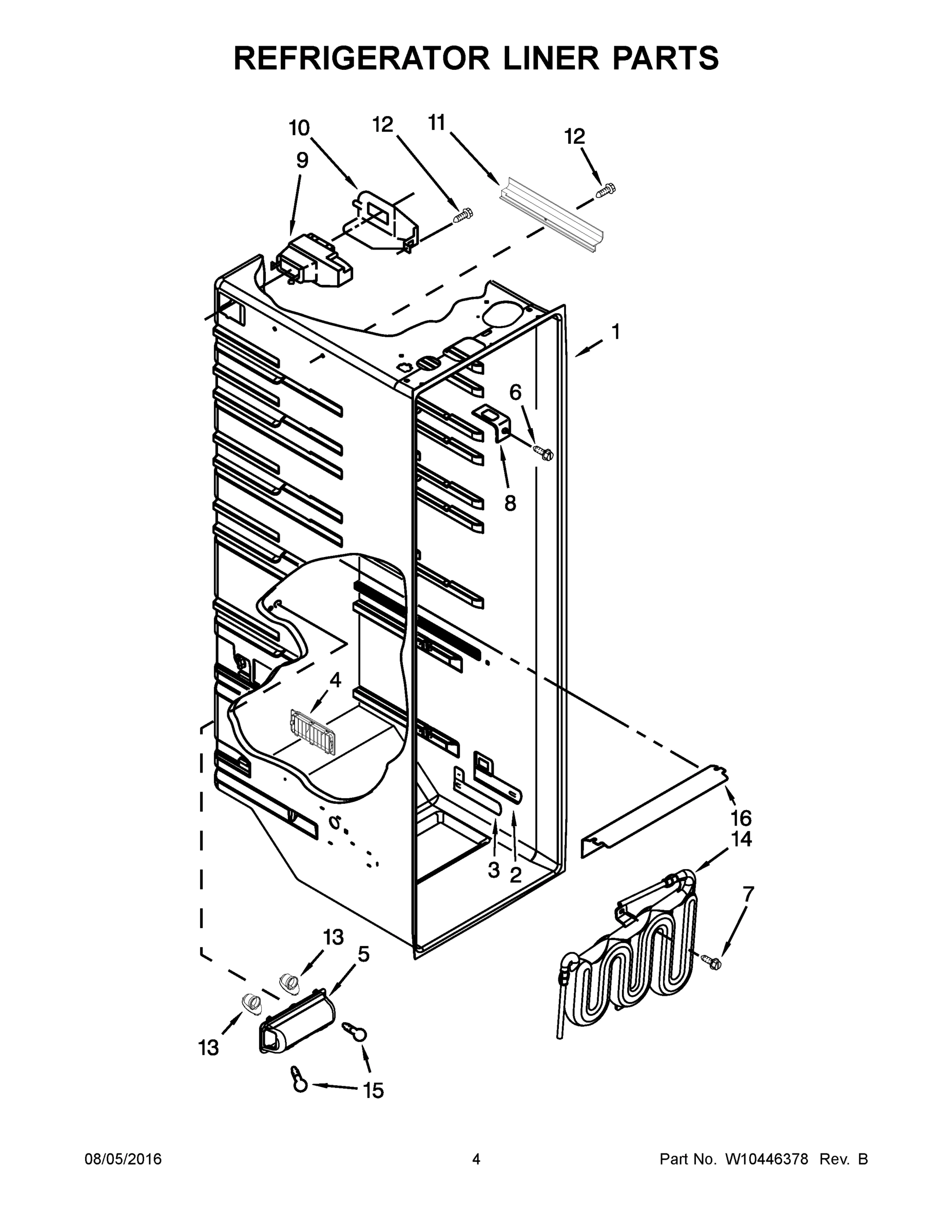 REFRIGERATOR LINER PARTS

10
12
11
12
9
1
6
8
4
16
14
3
2
7
13
5
13
15

08/05/2016
4
Part No. W10446378 Rev. B