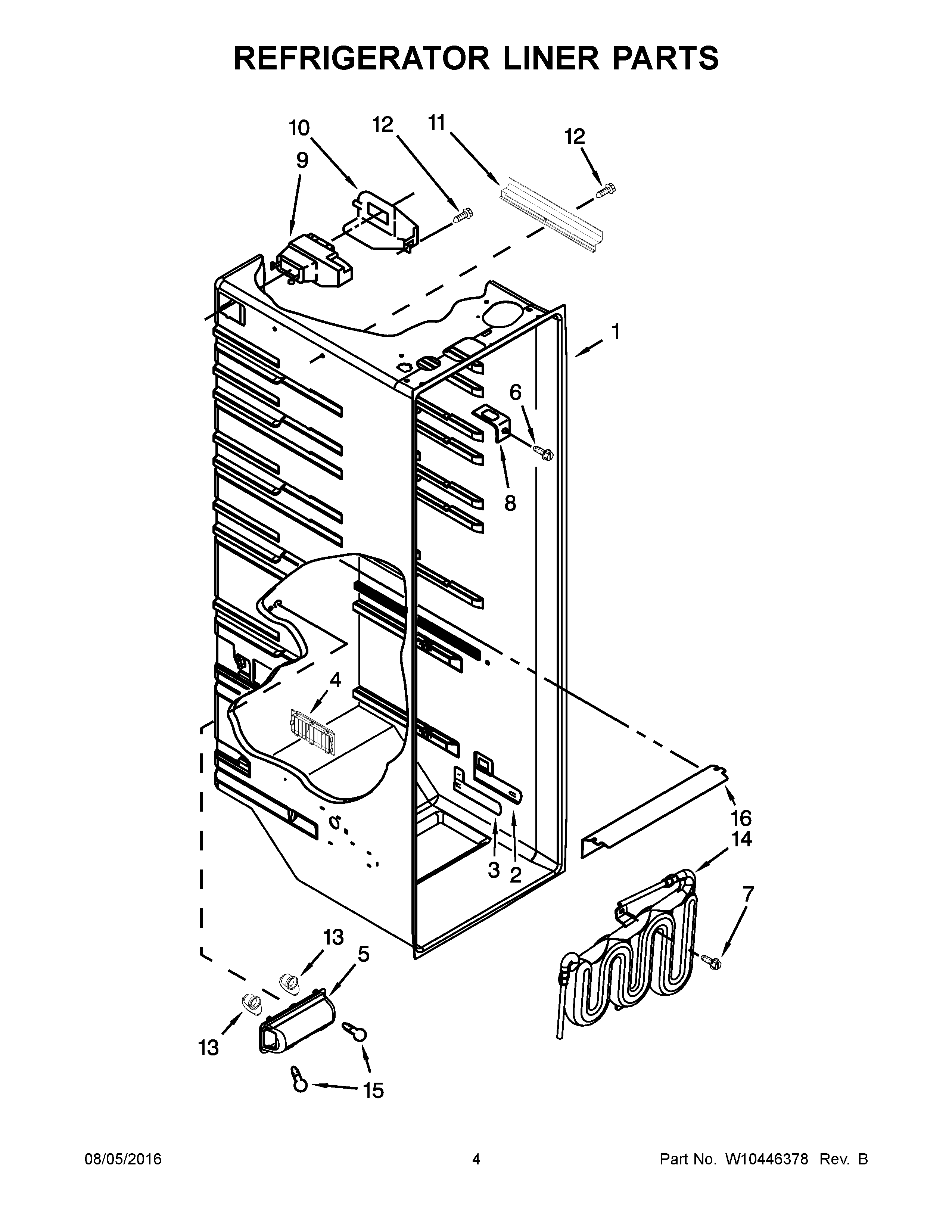 REFRIGERATOR LINER PARTS

10
12
11
12
9
1
6
8
4
16
14
3
2
7
13
5
13
15

08/05/2016
4
Part No. W10446378 Rev. B