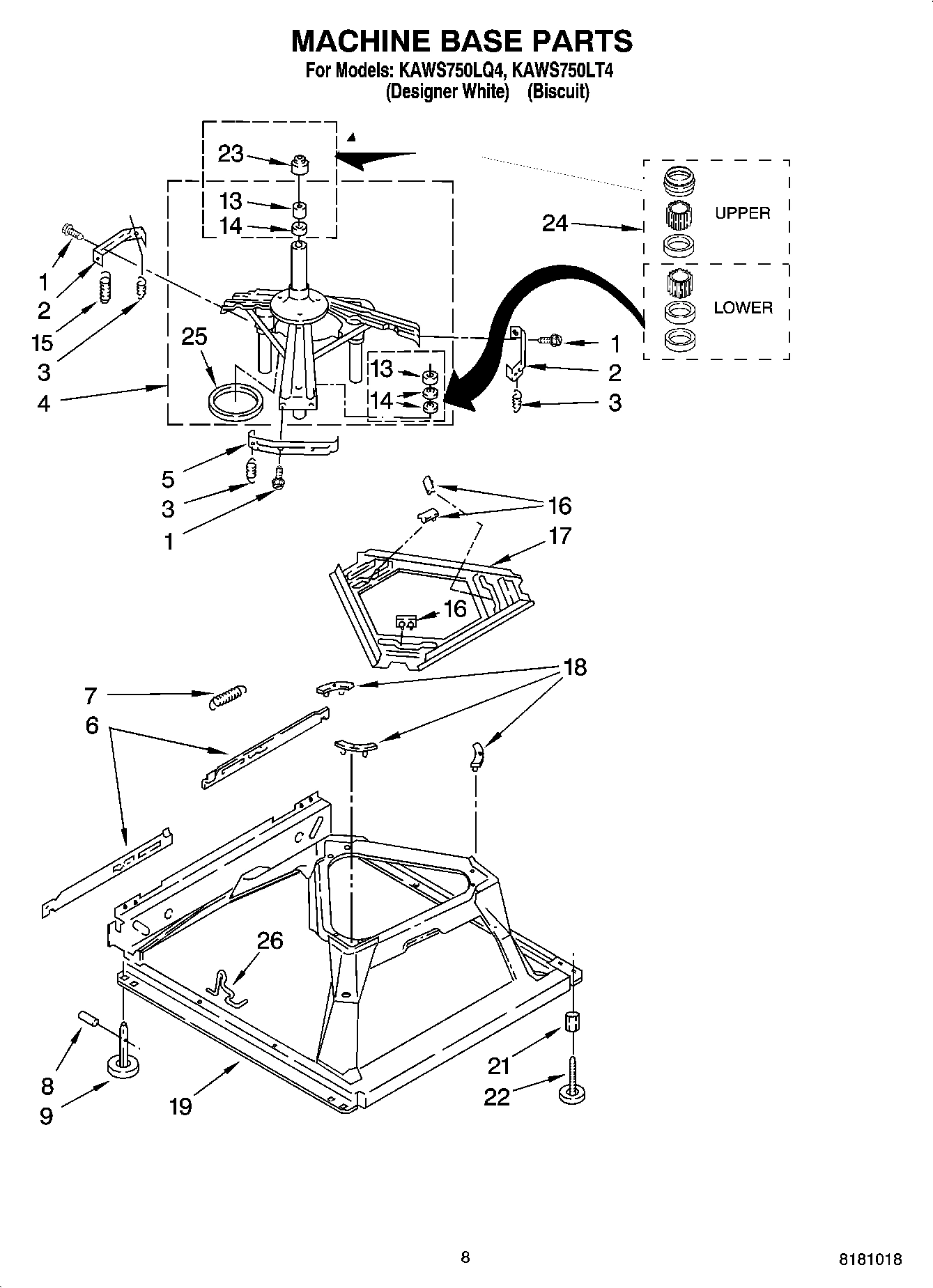 MACHINE BASE PARTS
For Models: KAWS750LQ4, KAWS750LT4
(Designer White) (Biscuit)

23
13
14
24
UPPER
LOWER
1
2
15
3
4
25
13
14
1
2
3
5
3
1
16
17
16
18
7
6
26
8
9
19
21
22

8
8181018