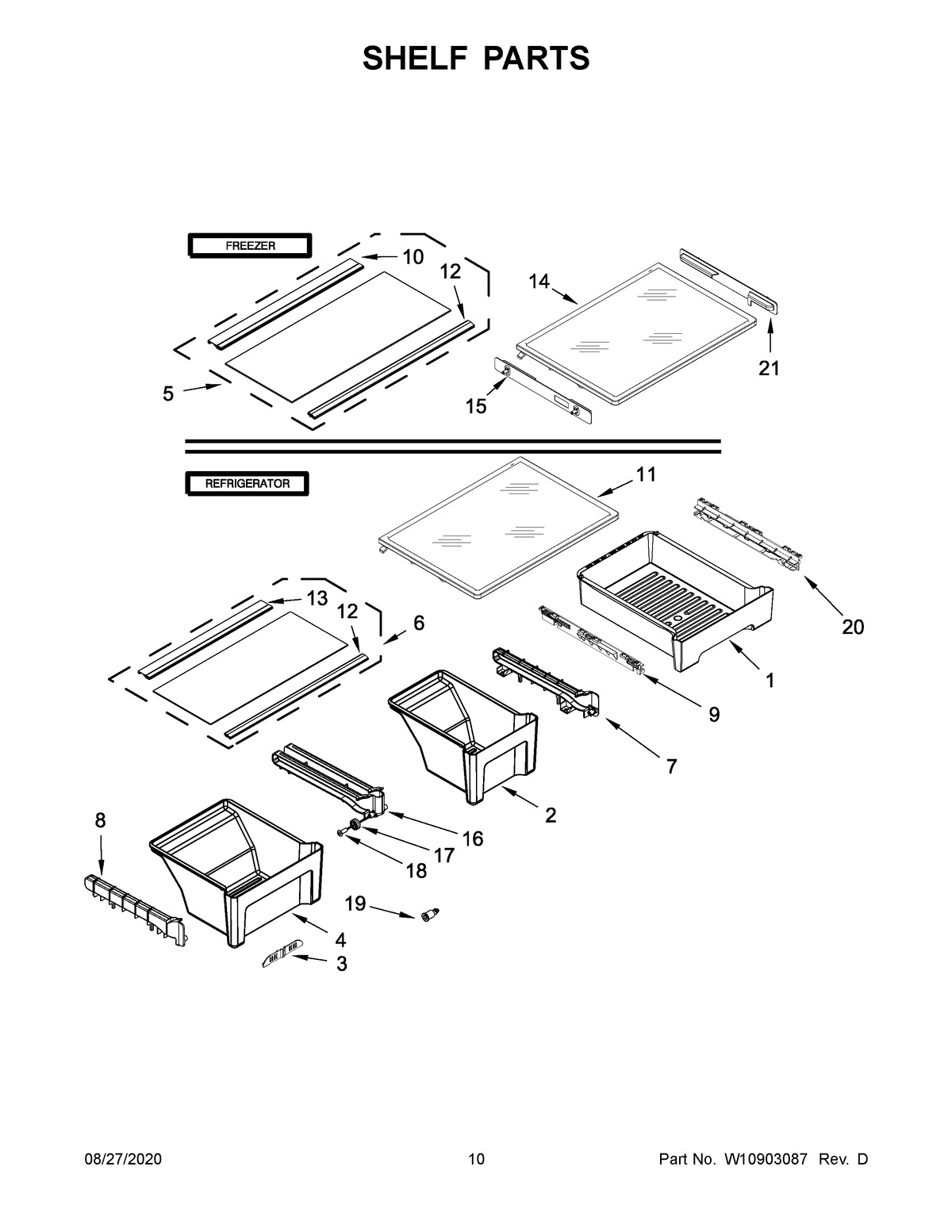 SHELF PARTS

FREEZER

10

12

14

21

5

15

REFRIGERATOR

11

13

12

6

20

1

9

7

2

8

16

17

18

19

4

3

08/27/2020

10

Part No. W10903087 Rev. D