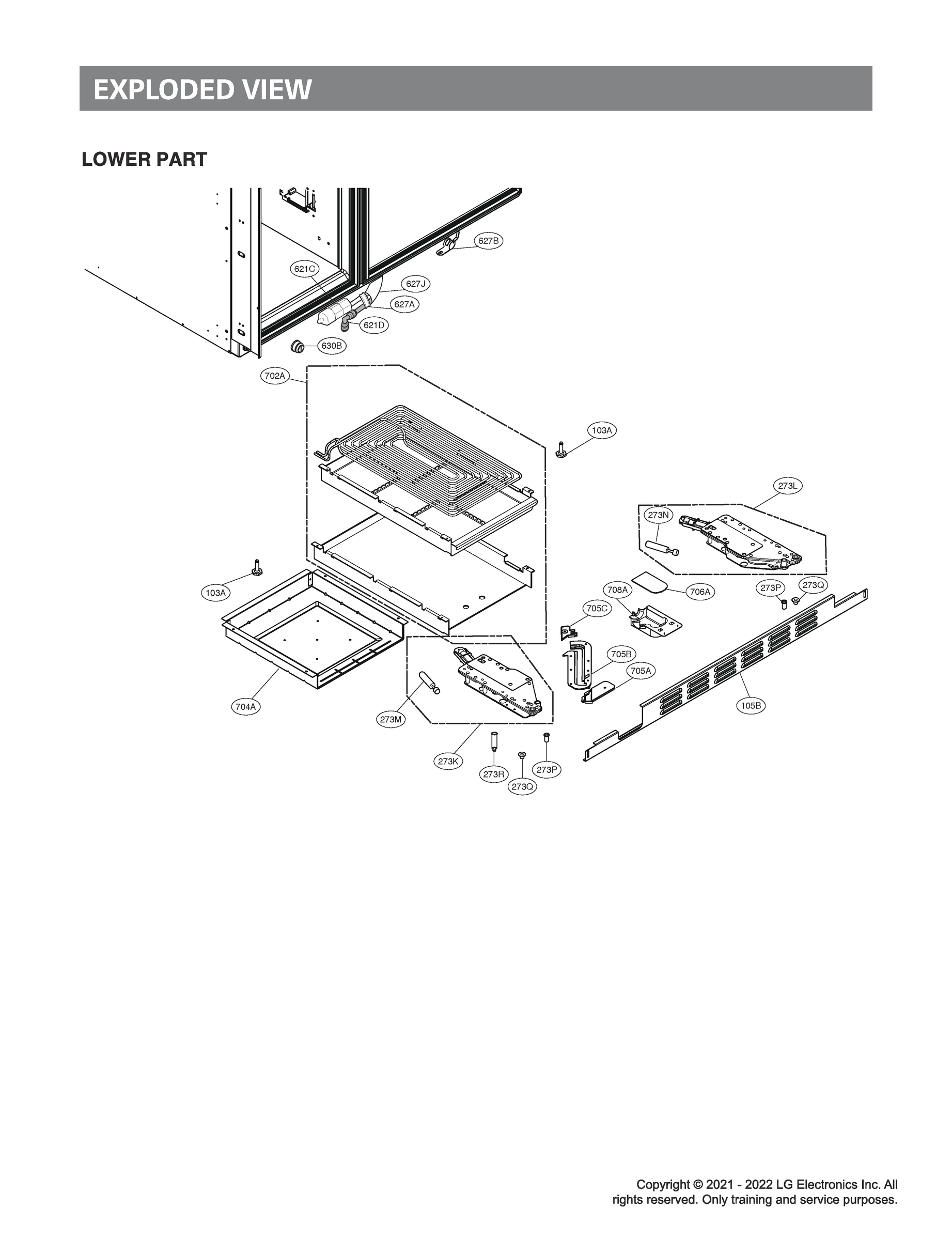 EXPLODED VIEW

LOWER PART

627B
621C
627J
627A
621D
630B
702A
103A
273L
273N
103A
708A
706A
273P
273Q
705C
705B
705A
704A
273M
105B
273K
273R
273Q
273P

Copyright © 2021 - 2022 LG Electronics Inc. All rights reserved. Only training and service purposes.