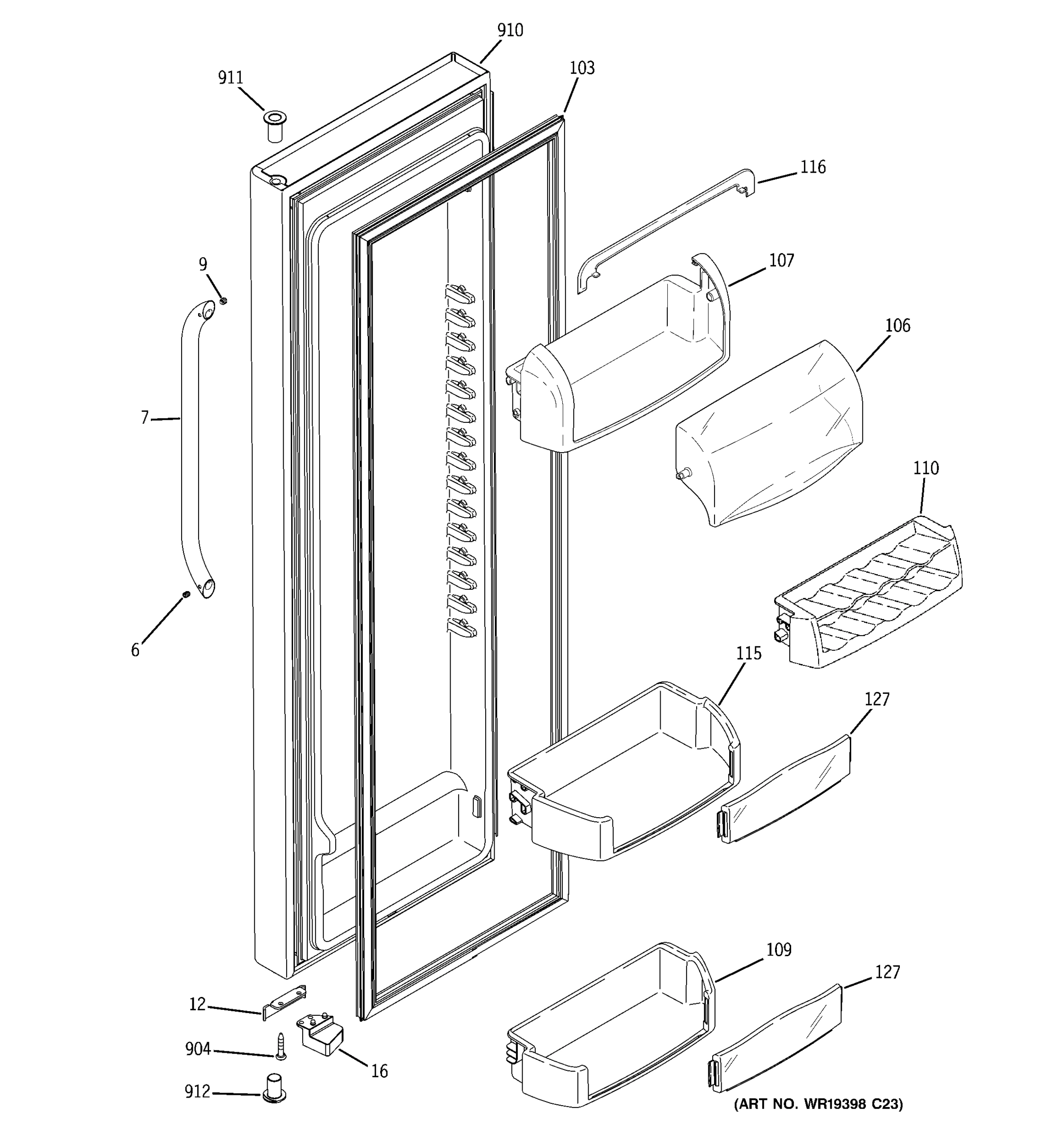 910
911
103
116
107
9
106
7
110
6
115
127
109
127
12
904
16
912
(ART NO. WR19398 C23)