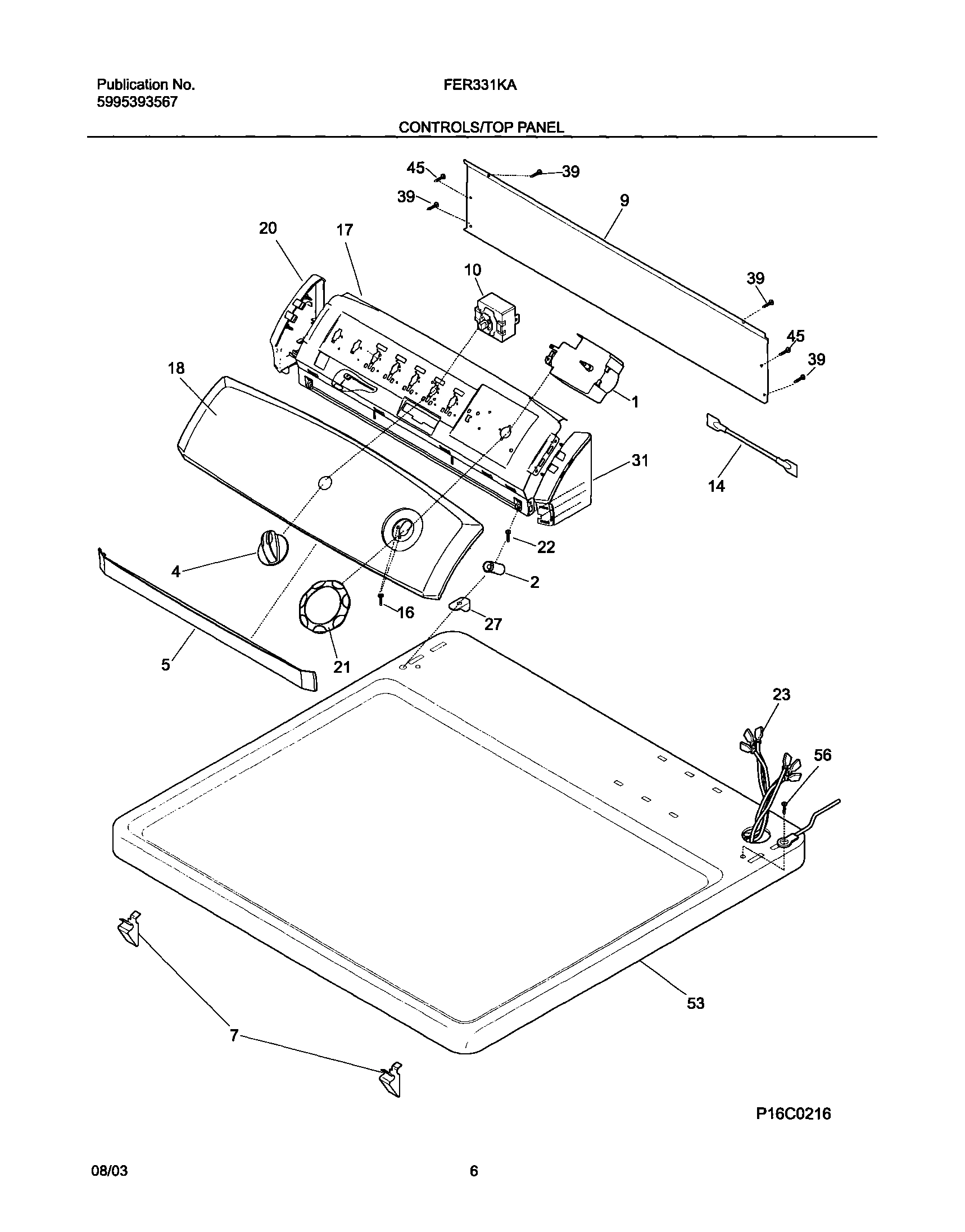 Publication No.
5995393567

FER331KA

CONTROLS/TOP PANEL

45
39
39
9
20
17
10
39
45
39
18
1
31
14
22
4
2
16
27
5
21
23
56
53
7

P16C0216

08/03

6