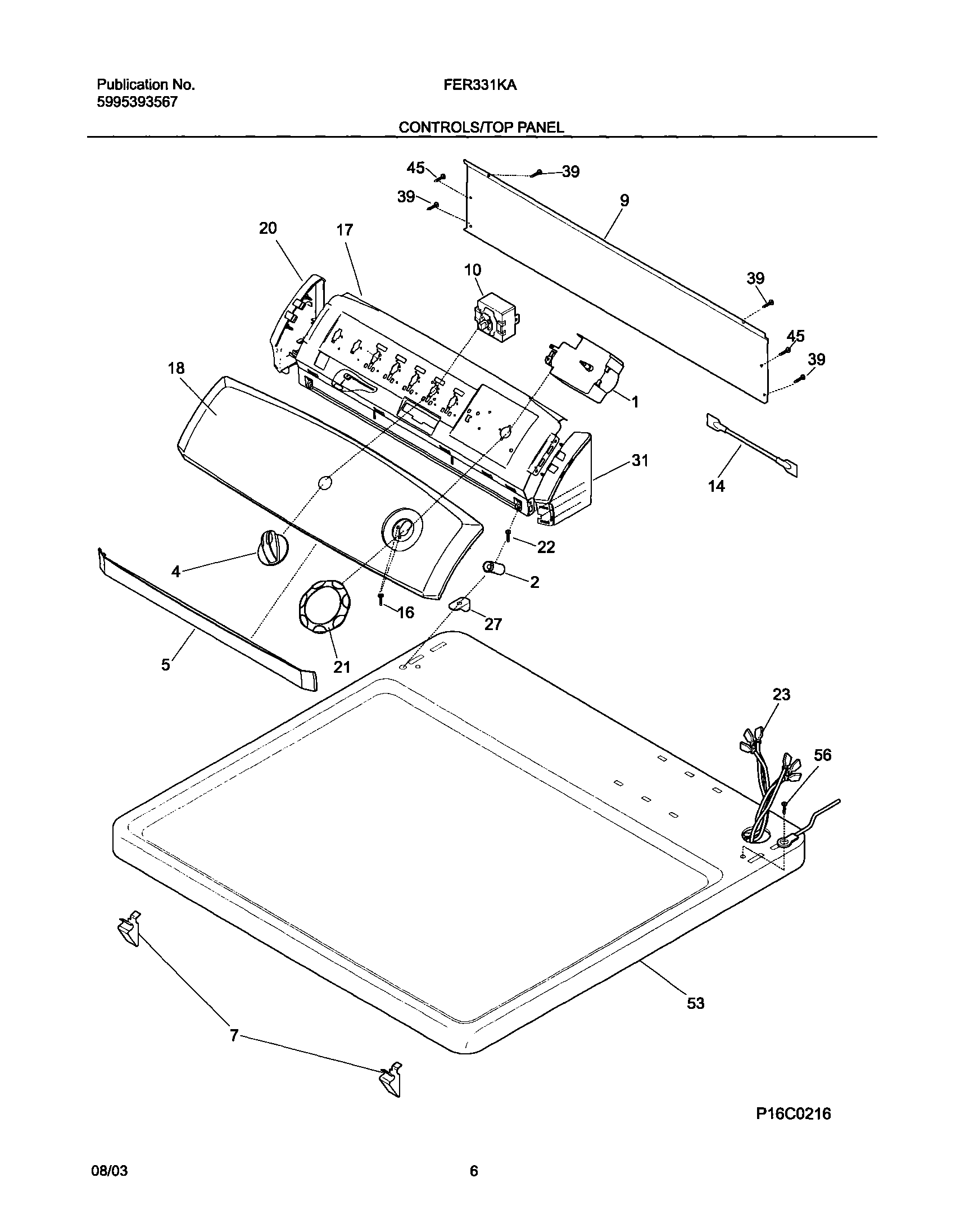 Publication No.
5995393567

FER331KA

CONTROLS/TOP PANEL

45
39
39
9
20
17
10
39
45
39
18
1
31
14
22
4
2
16
27
5
21
23
56
53
7

P16C0216

08/03

6