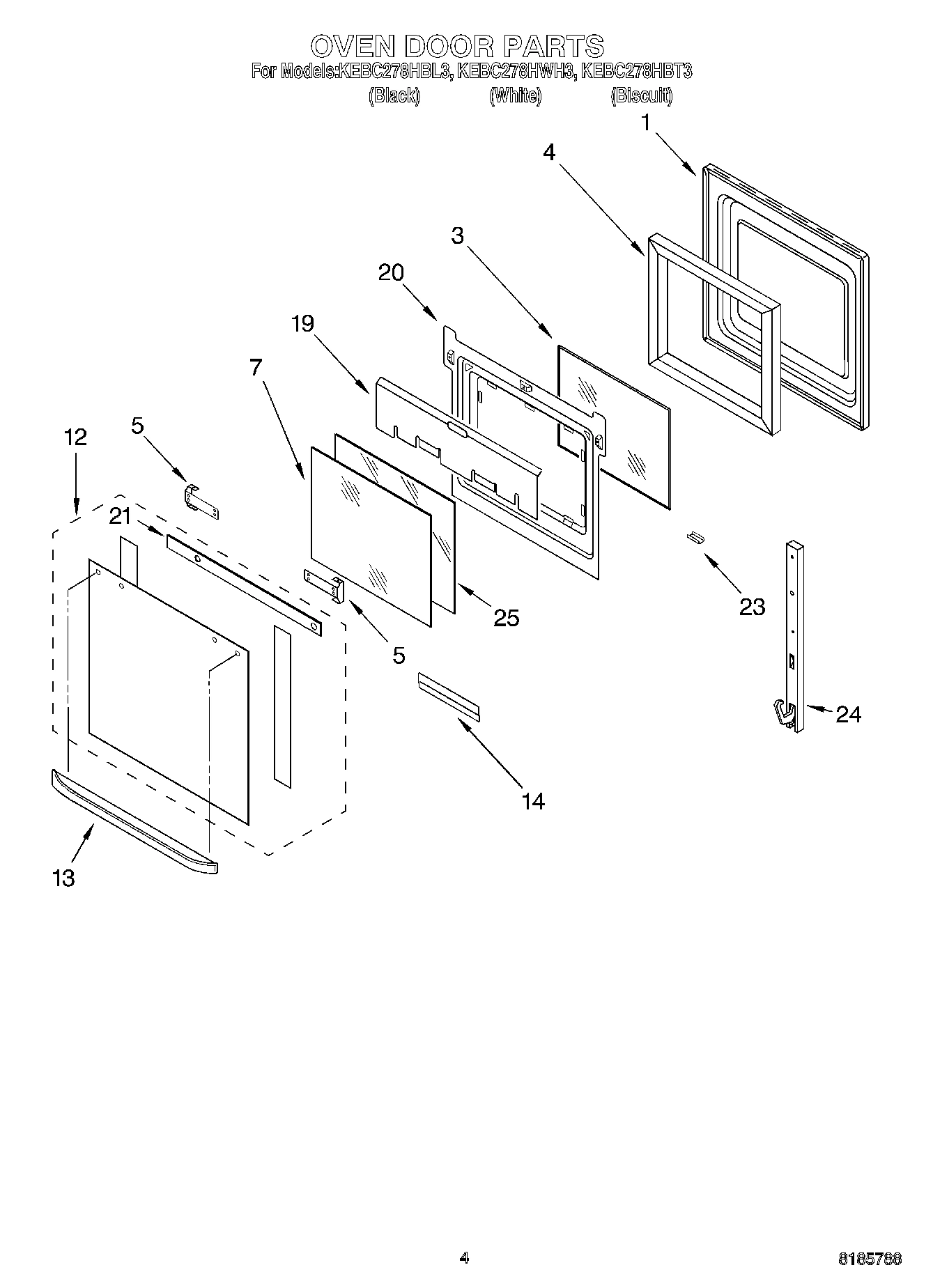 OVEN DOOR PARTS
For Models:KEBC278HBL3, KEBC278HWH3, KEBC278HBT3
(Black) (White) (Biscuit)

1
4
3
20
19
7
12
5
21
25
5
23
24
14
13

4
8185788