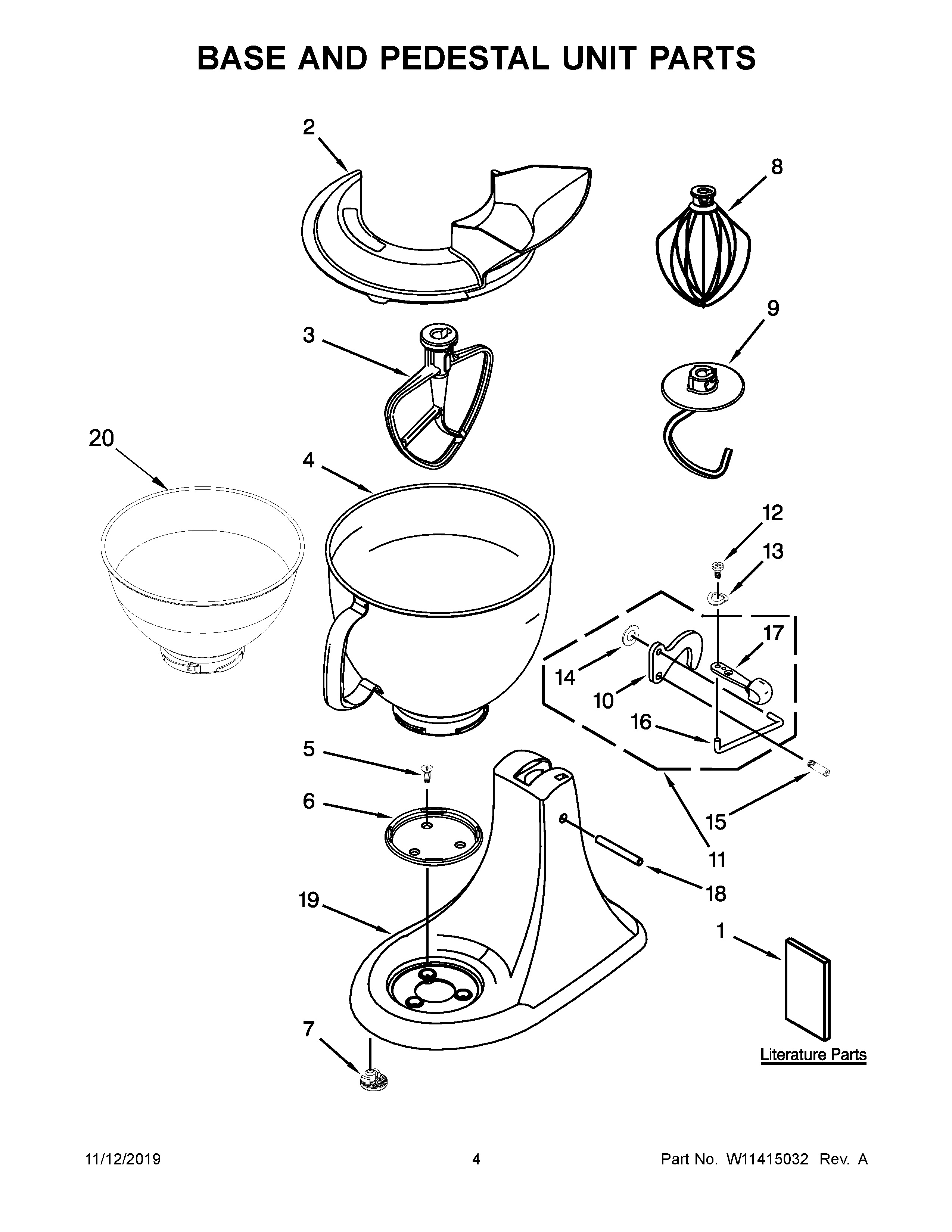 BASE AND PEDESTAL UNIT PARTS

2

8

3

9

20

4

12

13

17

14

10

16

5

6

15

11

18

19

1

7

Literature Parts

11/12/2019

4

Part No. W11415032 Rev. A