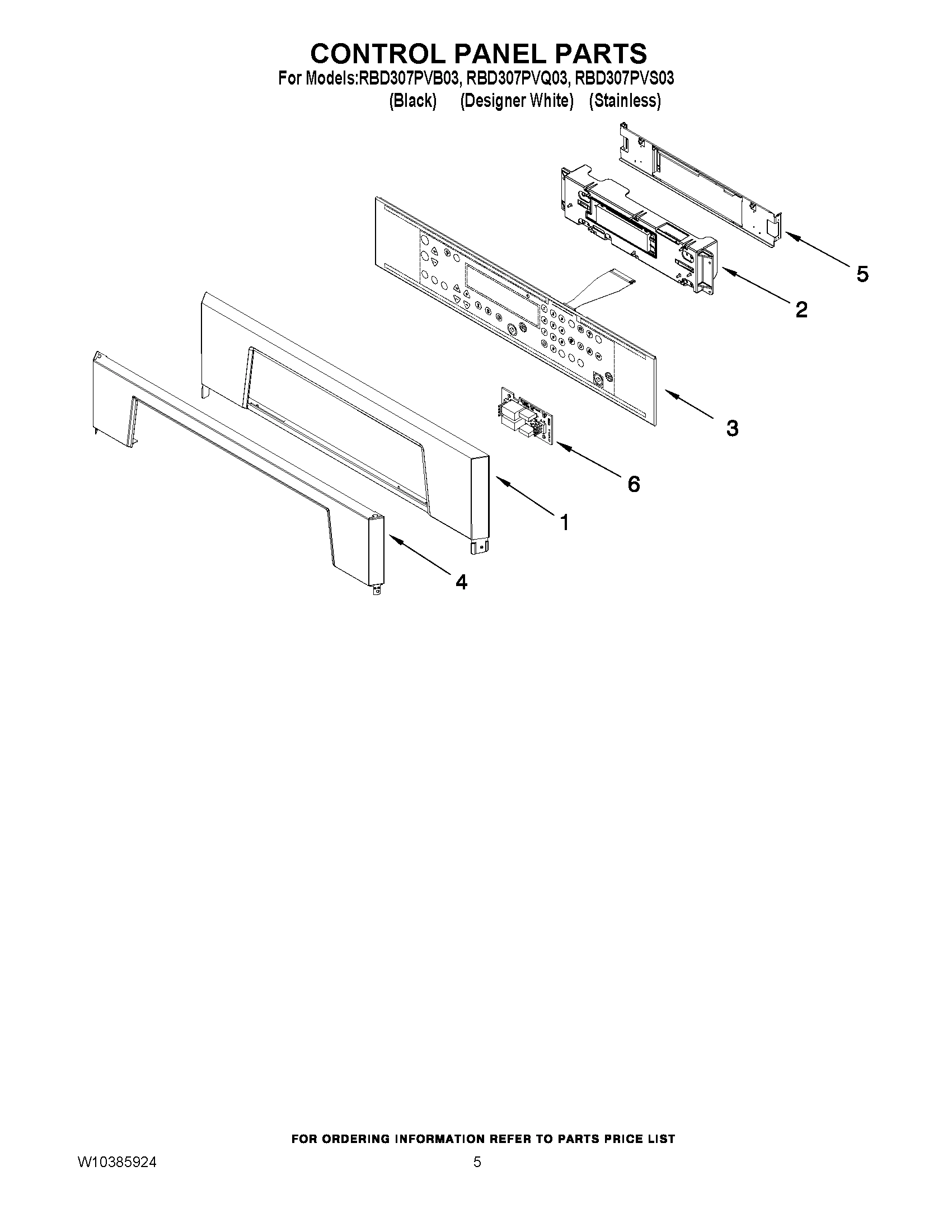 CONTROL PANEL PARTS
For Models:RBD307PVB03, RBD307PVQ03, RBD307PVS03
(Black) (Designer White) (Stainless)

5

2

3

6

1

4

FOR ORDERING INFORMATION REFER TO PARTS PRICE LIST

W10385924

5