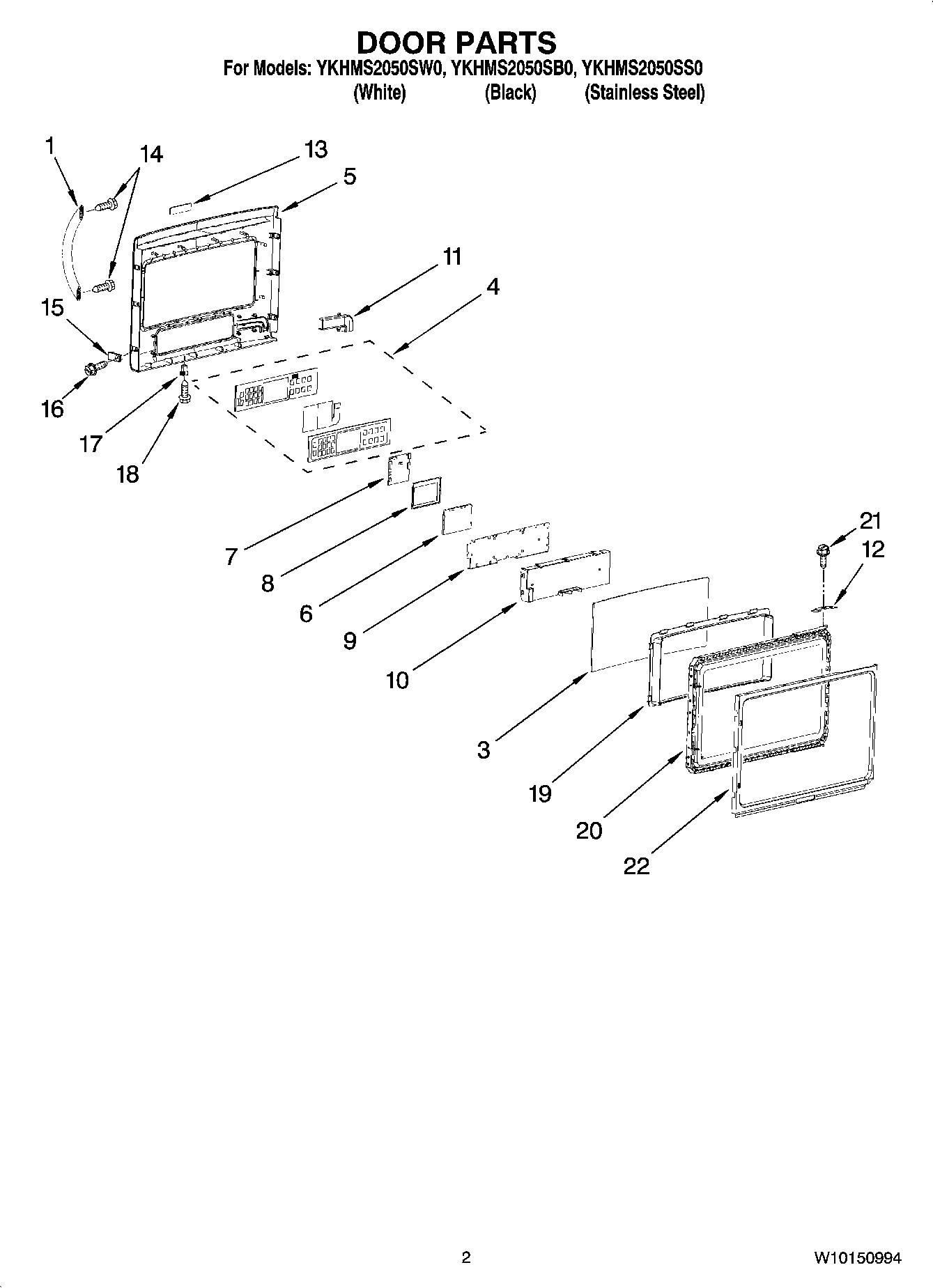 DOOR PARTS
For Models: YKHMS2050SW0, YKHMS2050SB0, YKHMS2050SS0
(White) (Black) (Stainless Steel)

1
14
13
5
11
4
15
16
17
18
7
8
6
9
10
21
12
3
19
20
22

2

W10150994