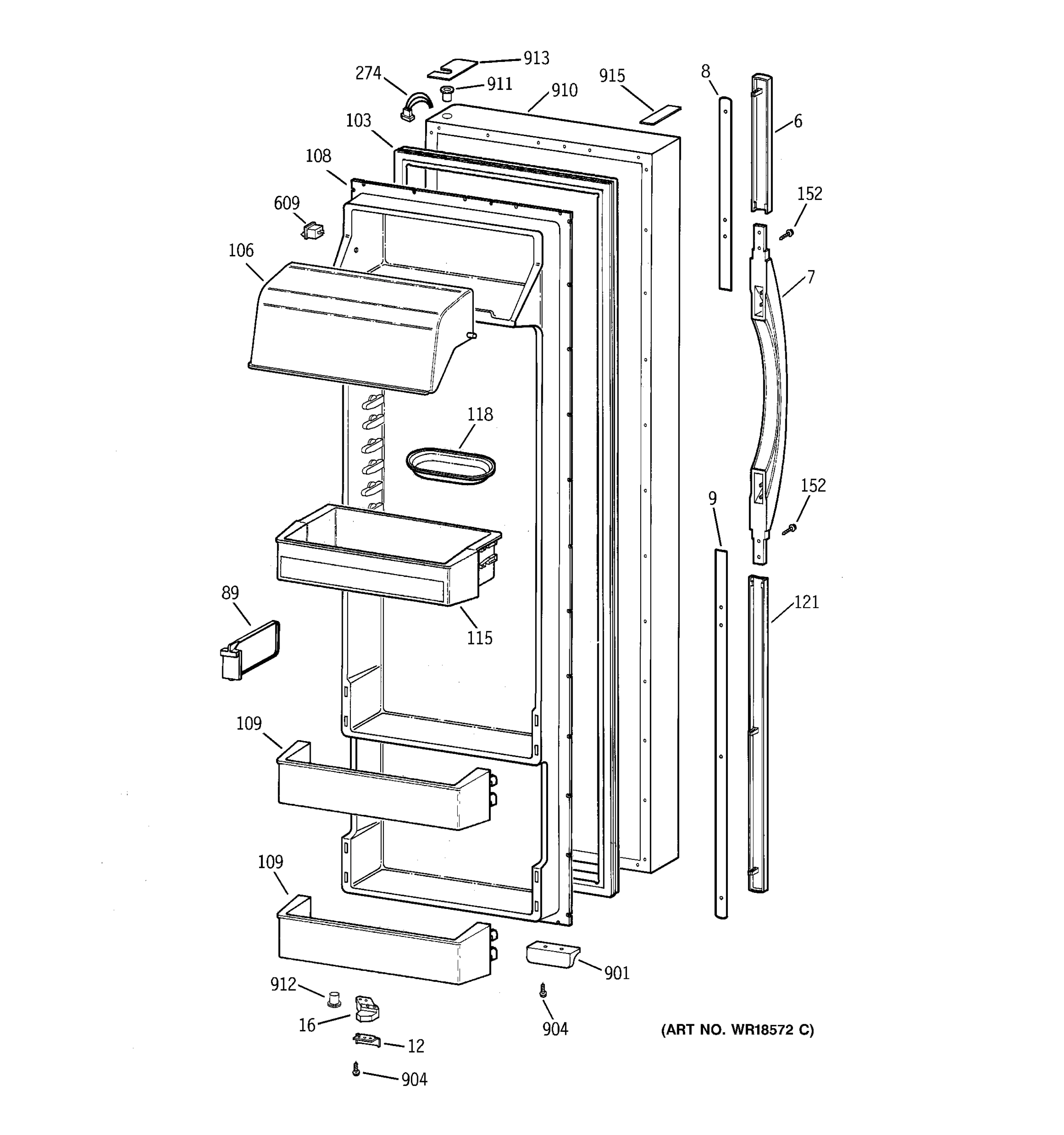 913
274
911
910
915
8
6
103
108
152
609
106
7
118
152
9
89
115
121
109
109
901
912
16
904
12
904
(ART NO. WR18572 C)