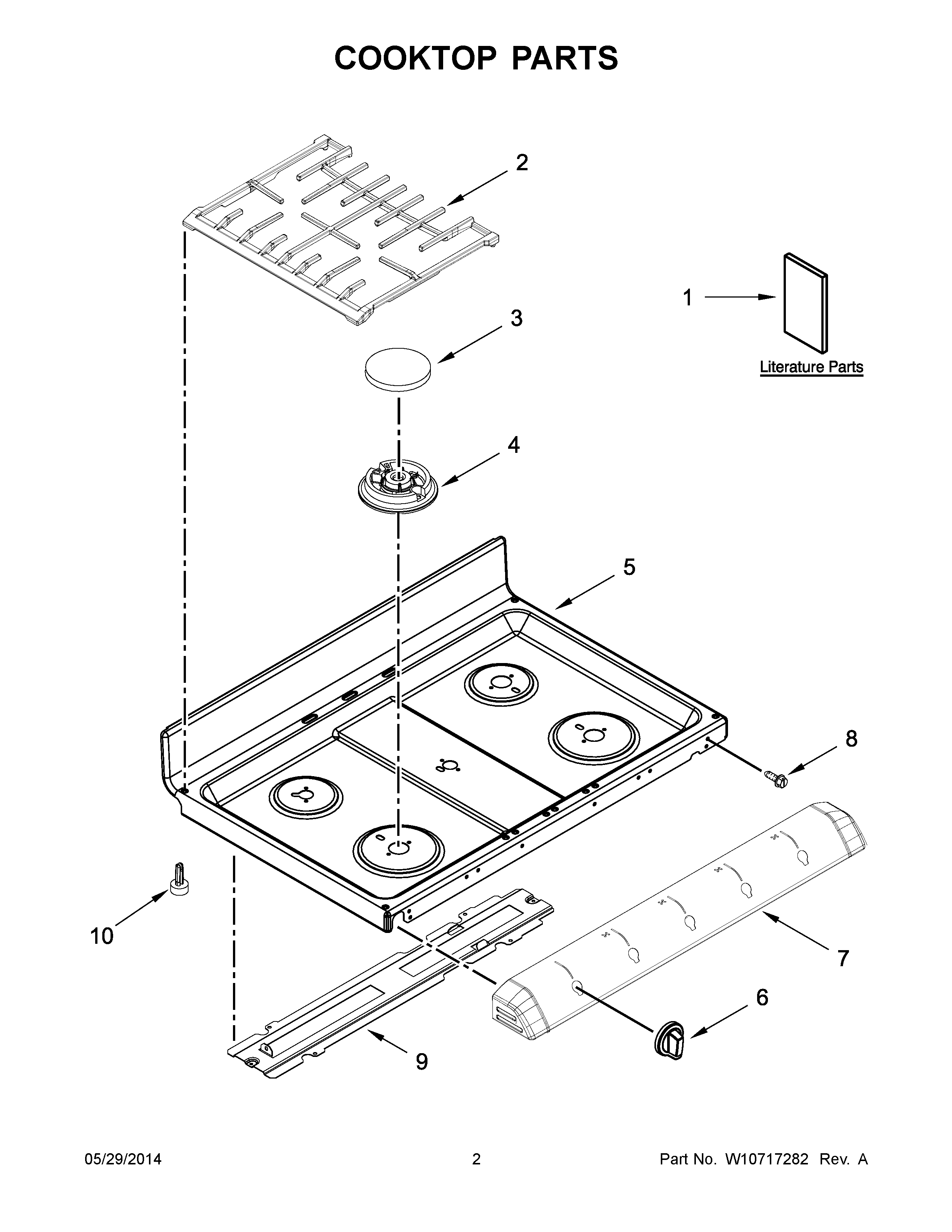 COOKTOP PARTS

2

1

Literature Parts

3

4

5

8

10

7

6

9

05/29/2014

2

Part No. W10717282 Rev. A