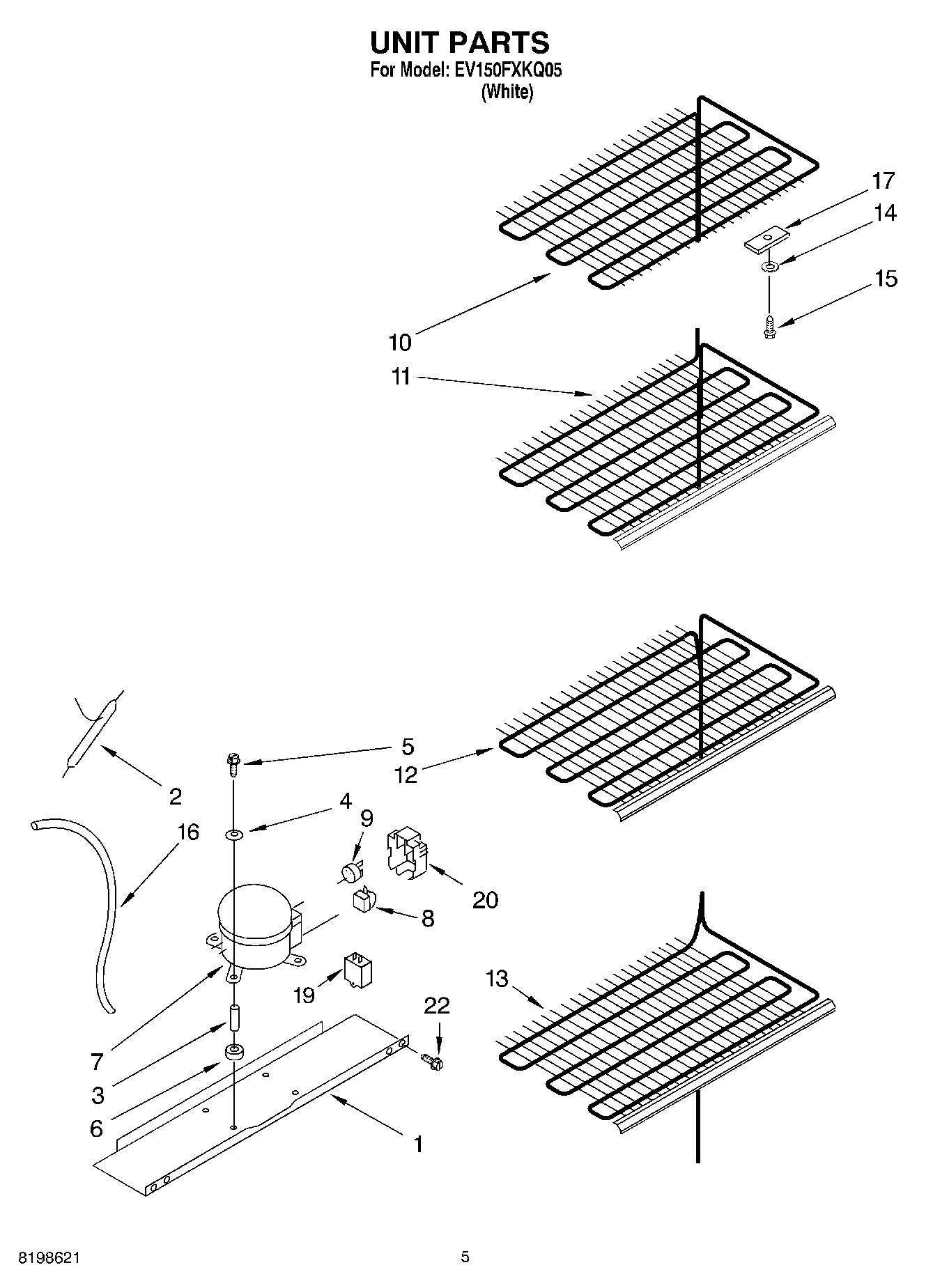 UNIT PARTS
For Model: EV150FXKQ05
(White)

17
14
15
10
11
5
12
2
4
9
16
20
8
13
19
22
7
3
6
1

8198621
5