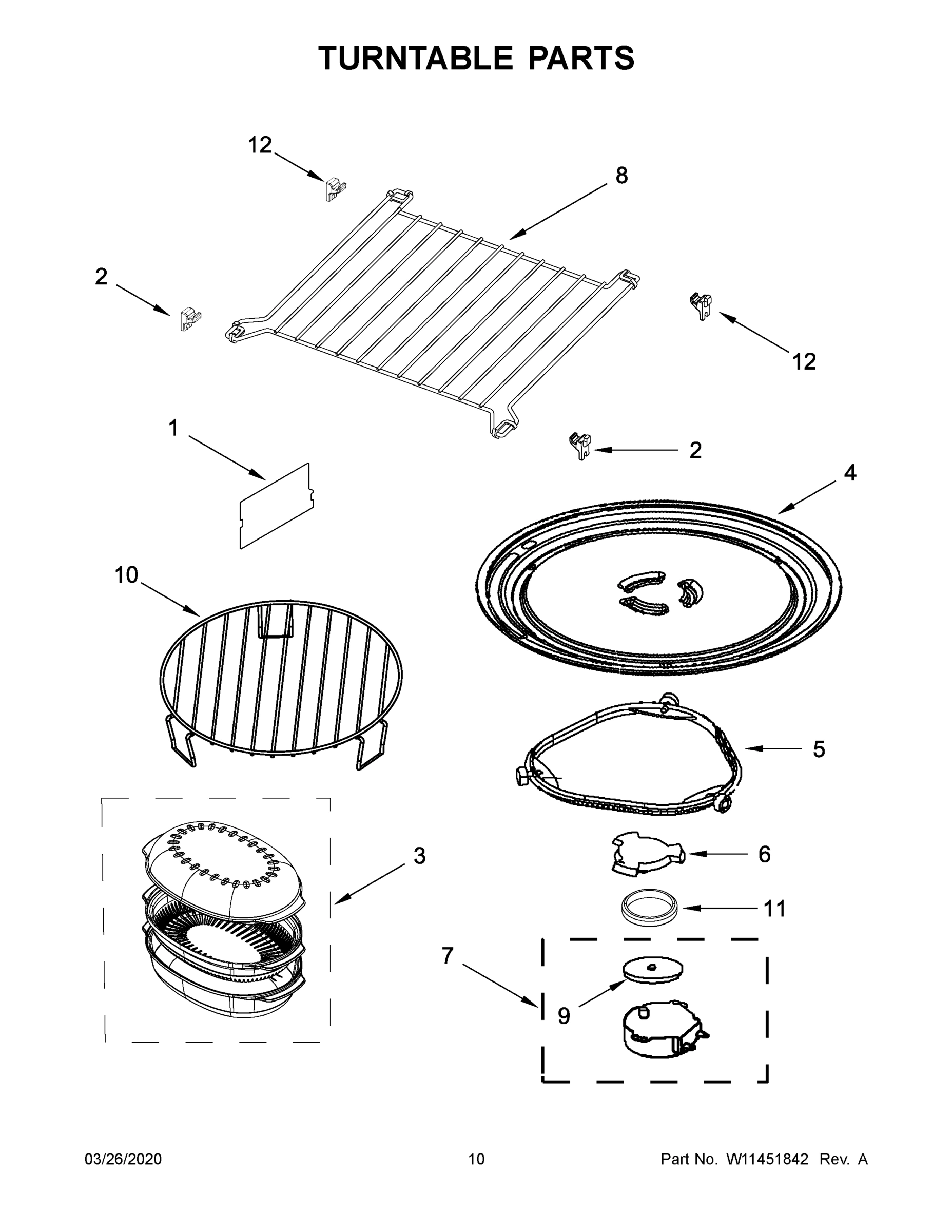 TURNTABLE PARTS

12

8

2

12

1

2

4

10

5

3

6

11

7

9

03/26/2020

10

Part No. W11451842 Rev. A