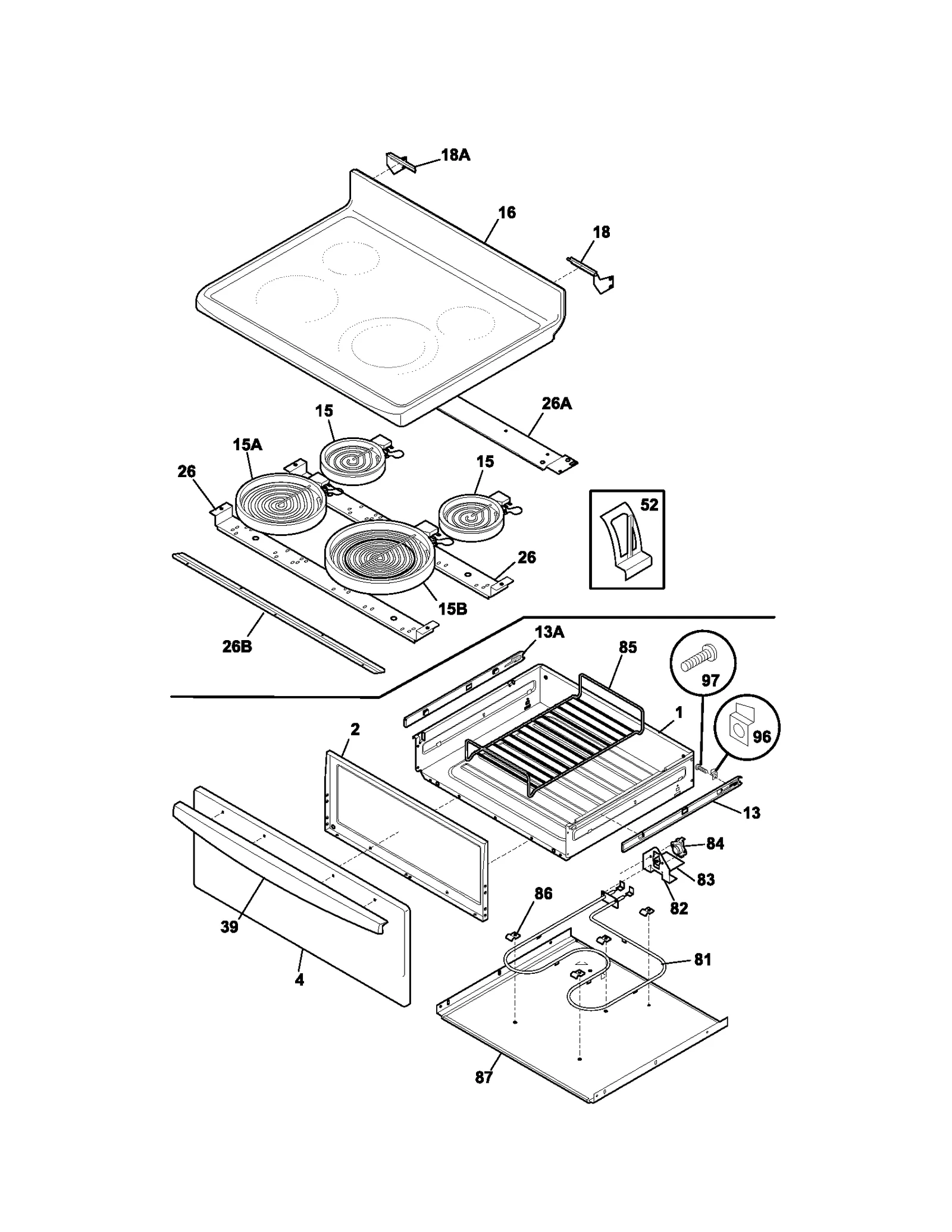 18A
16
18
26A
15
15A
15
26
52
26
15B
26B
13A
85
97
1
96
2
13
84
83
82
86
39
81
4
87