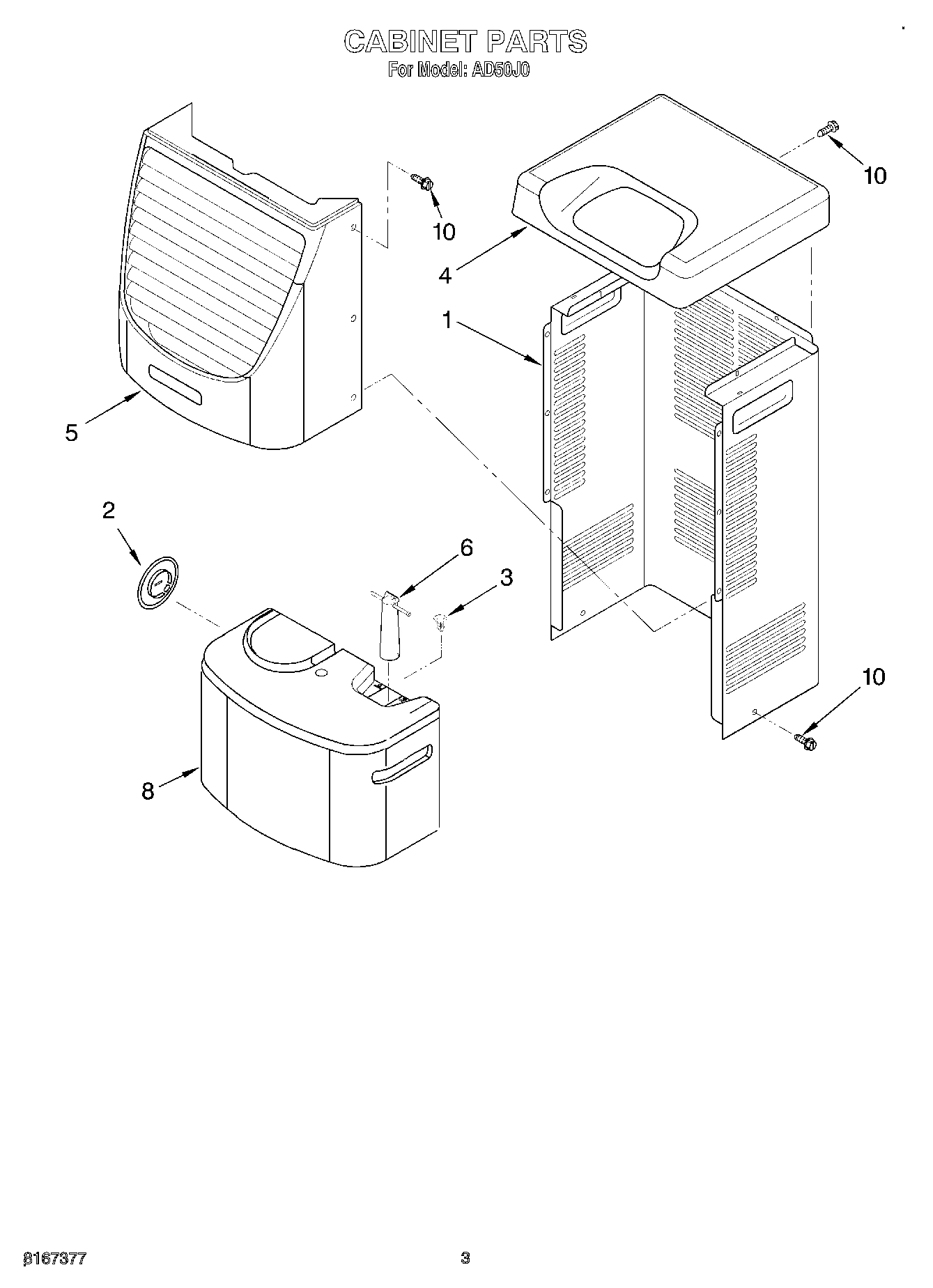 CABINET PARTS
For Model: AD50J0

10

10

4

1

5

2

6

3

10

8

8167377

3