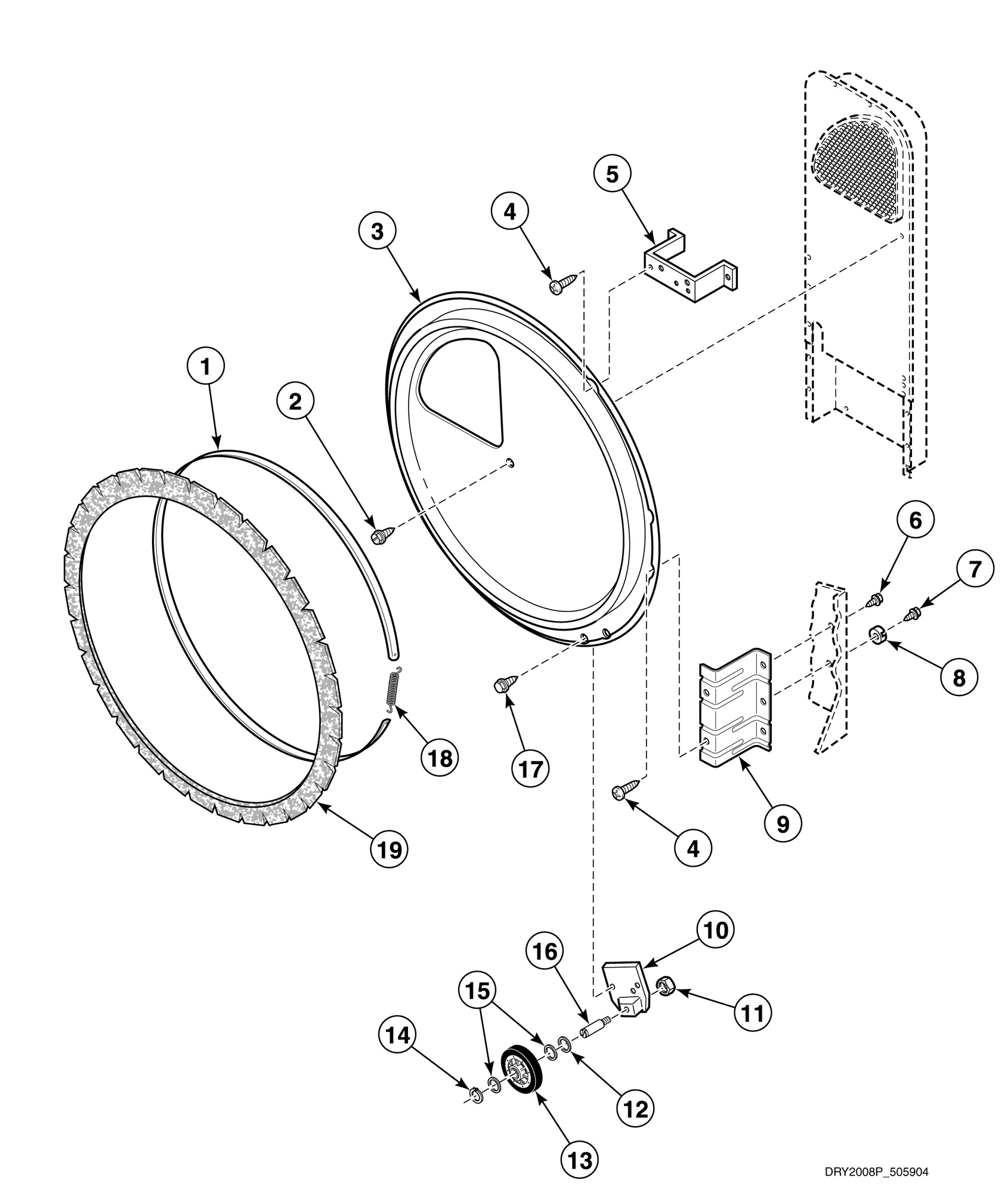 5
4
3
1
2
6
7
8
18
17
9
19
4
10
16
15
11
14
12
13
DRY2008P_505904