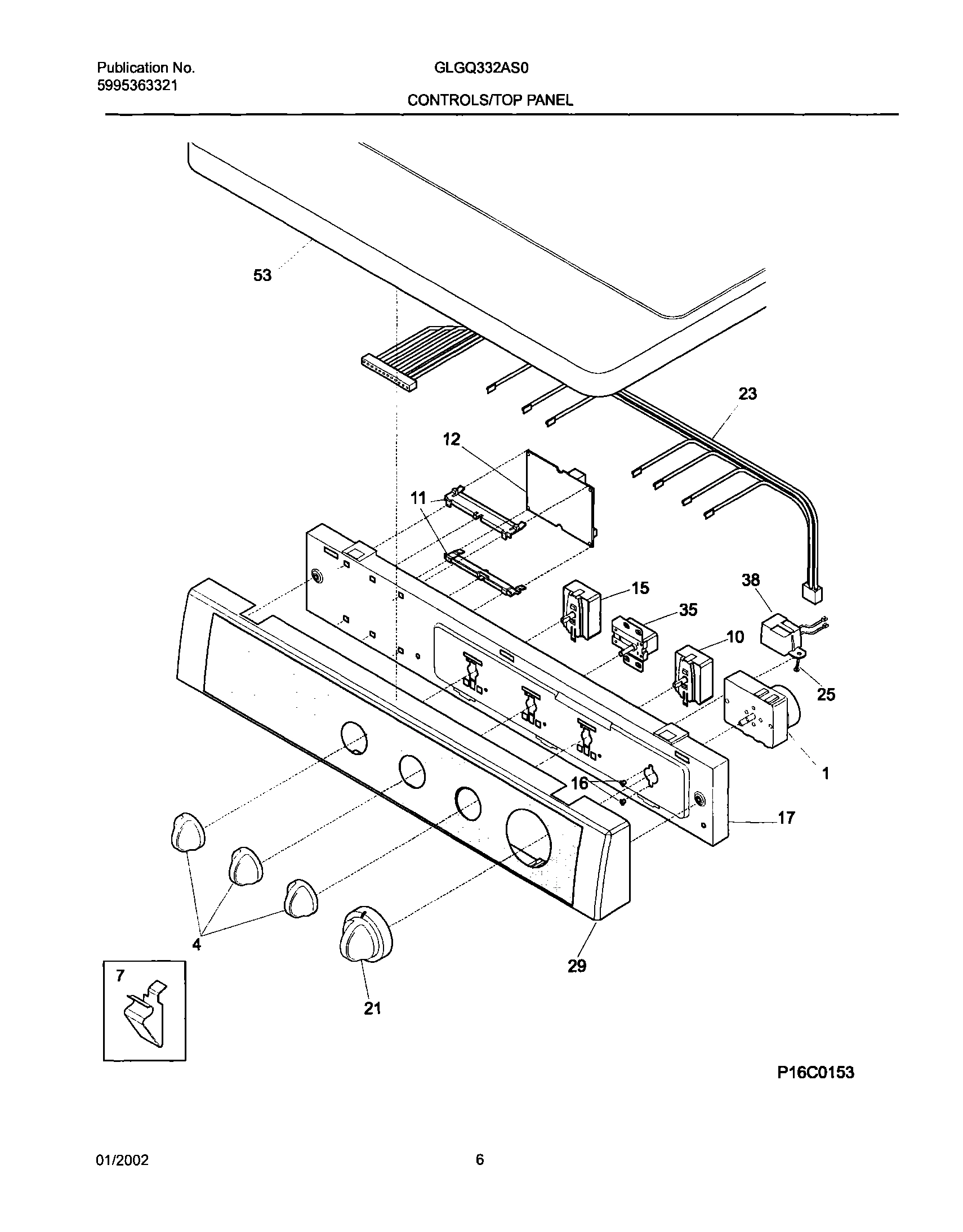 Publication No.
5995363321

GLGQ332AS0

CONTROLS/TOP PANEL

53

23

12

11

15

38

35

10

25

1

16

17

4

29

7

21

P16C0153

01/2002

6