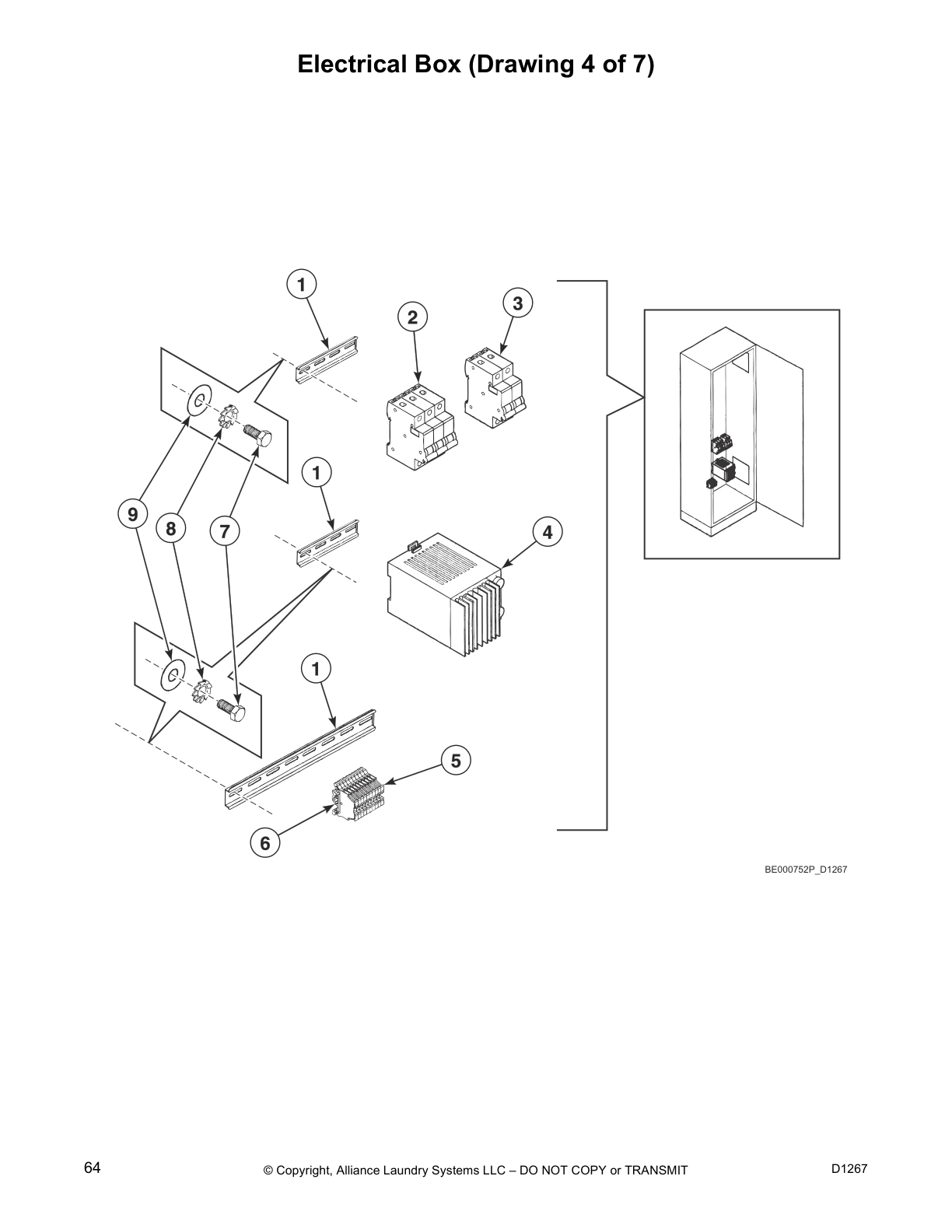 Electrical Box (Drawing 4 of 7)

1
2
3
1
9
8
7
4
1
5
6

BE000752P_D1267

64

© Copyright, Alliance Laundry Systems LLC – DO NOT COPY or TRANSMIT

D1267