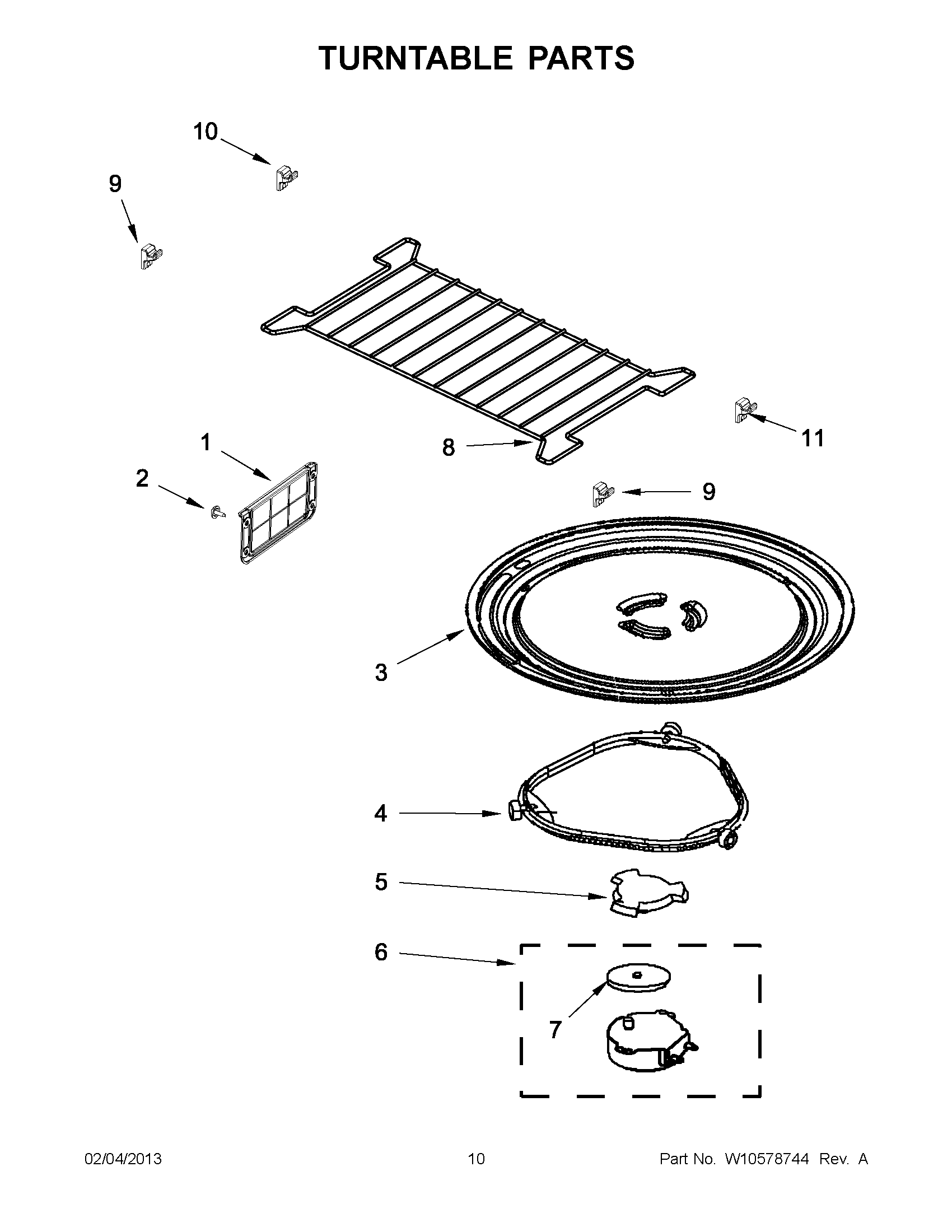 TURNTABLE PARTS

10

9

1

2

8

11

9

3

4

5

6

7

02/04/2013

10

Part No. W10578744 Rev. A