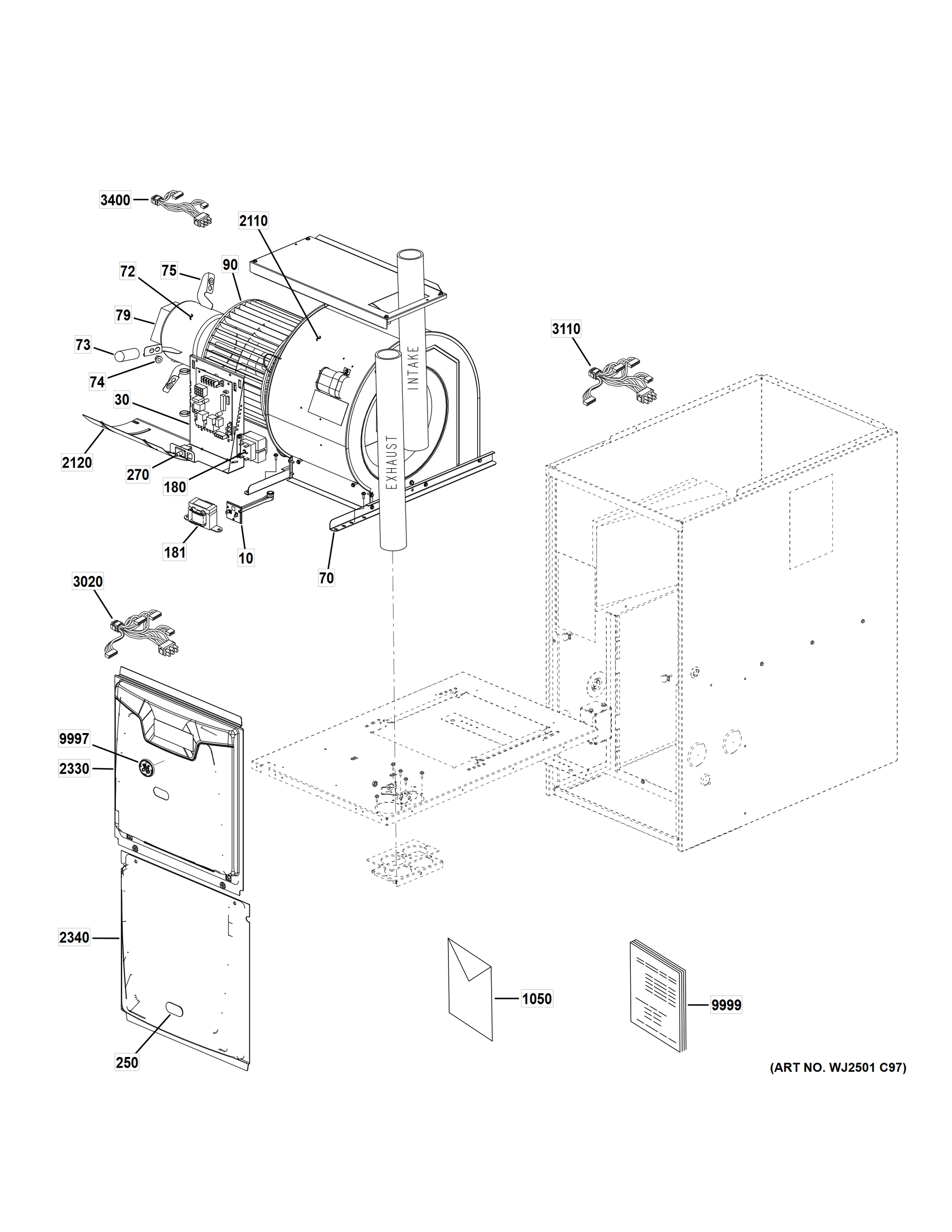 3400

2110

72

75

90

79

73

74

30

2120

270

180

181

10

70

INTAKE

EXHAUST

3110

3020

9997

2330

2340

250

1050

9999

(ART NO. WJ2501 C97)