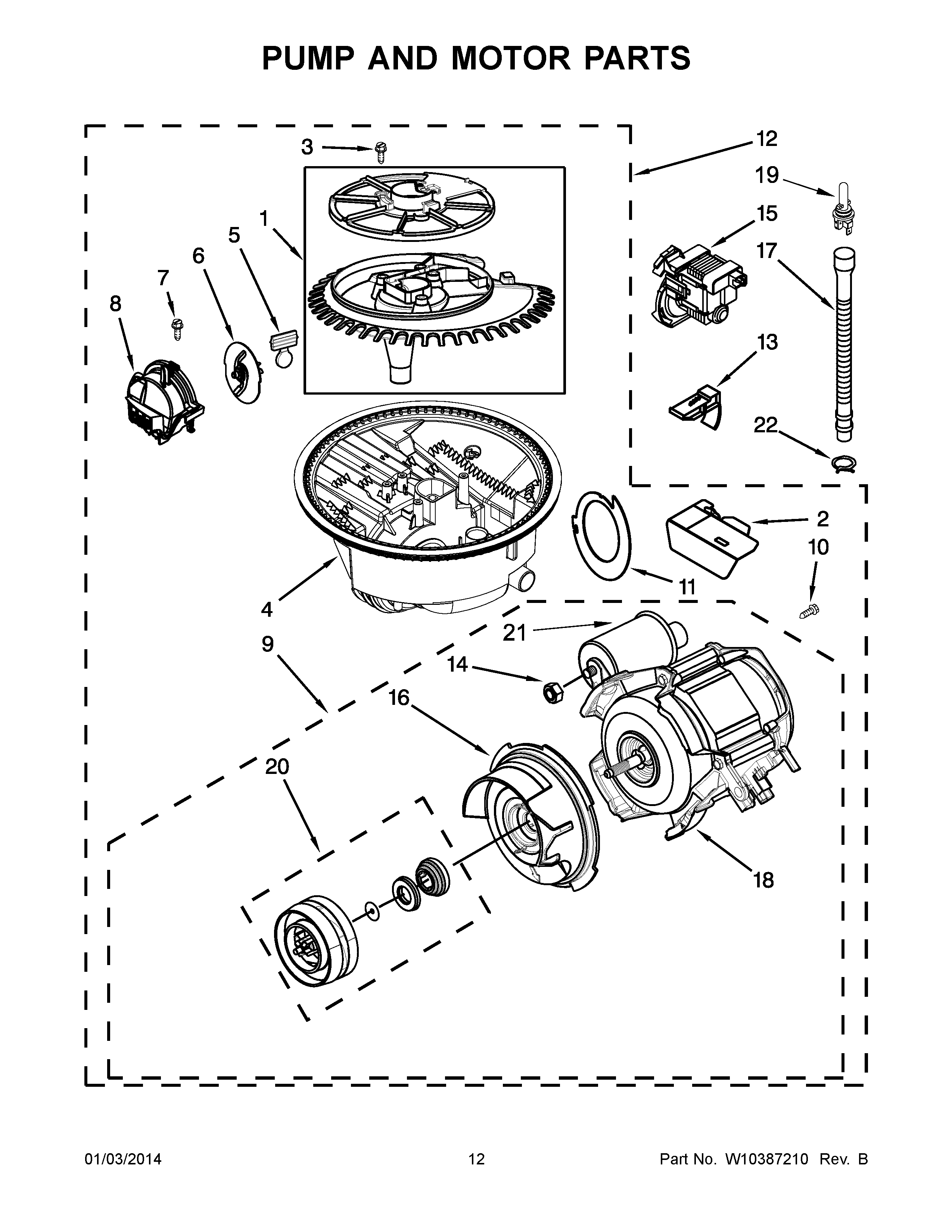 PUMP AND MOTOR PARTS

3
12
19
1
15
5
17
6
7
8
13
22
2
10
11
4
21
9
14
16
20
18

01/03/2014
12
Part No. W10387210 Rev. B