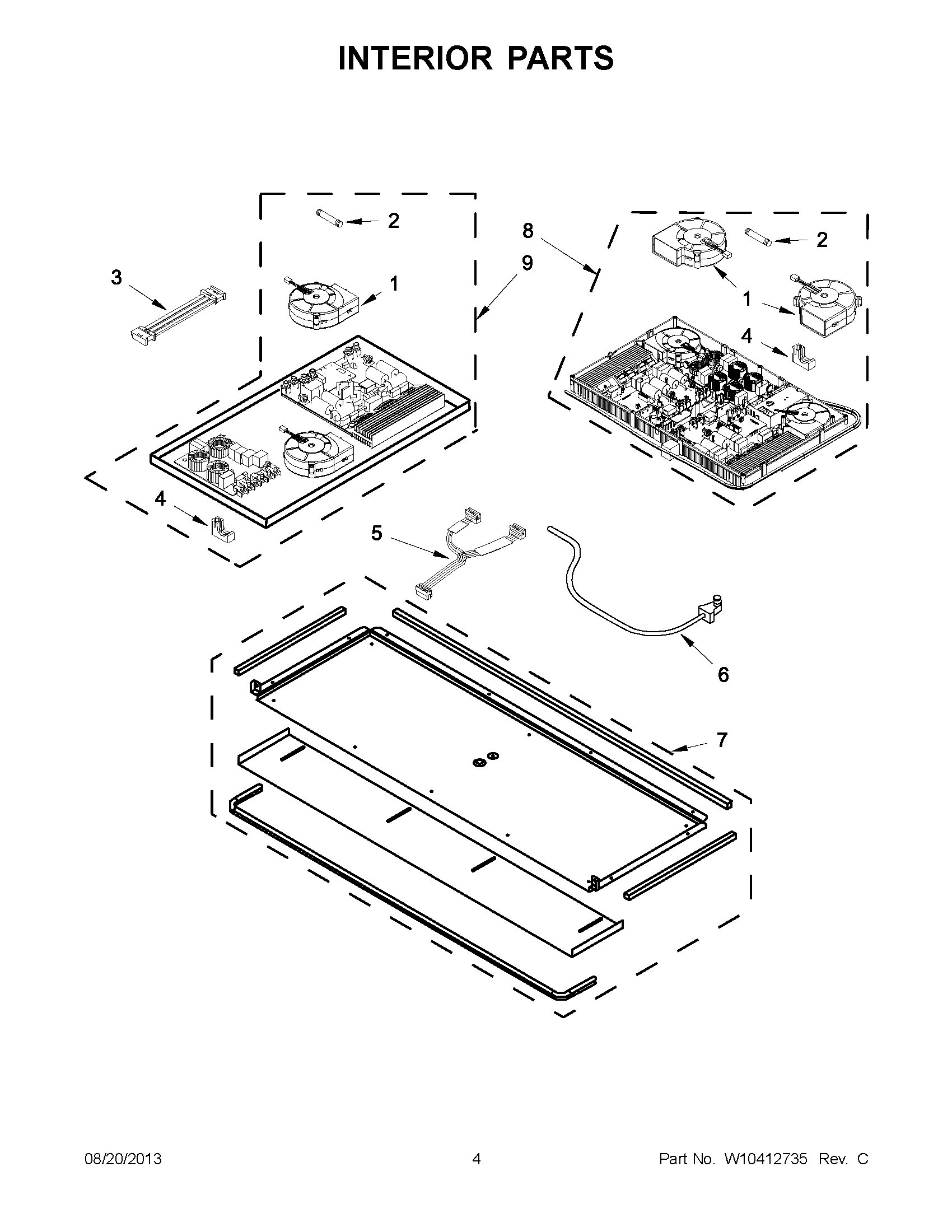 INTERIOR PARTS

2

8

2

9

3

1

1

4

4

5

6

7

08/20/2013

4

Part No. W10412735 Rev. C