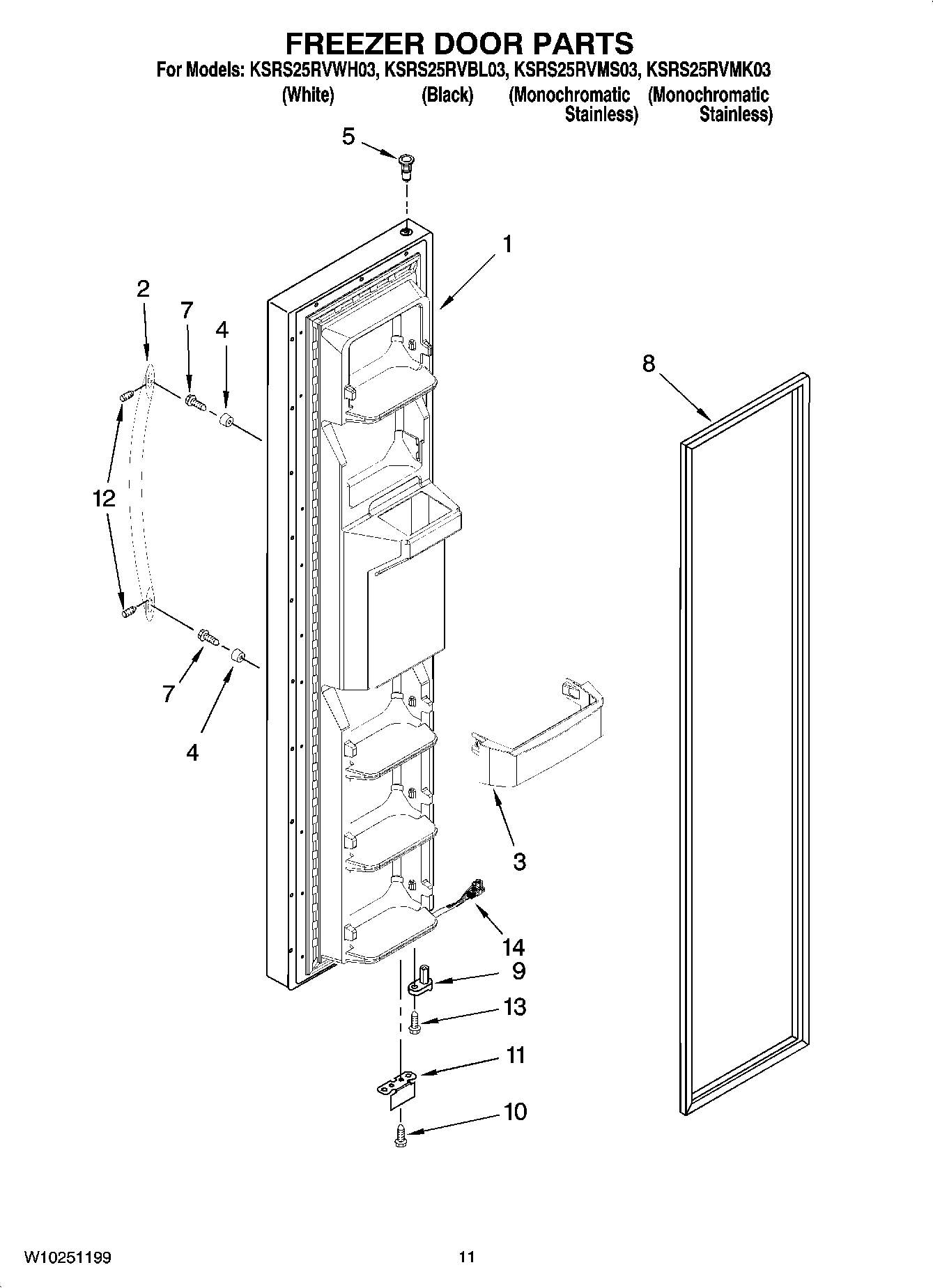 FREEZER DOOR PARTS

For Models: KSRS25RVWH03, KSRS25RVBL03, KSRS25RVMS03, KSRS25RVMK03
(White) (Black) (Monochromatic Stainless) (Monochromatic Stainless)

5
1
2
7
4
8
12
7
4
3
14
9
13
11
10

W10251199
11