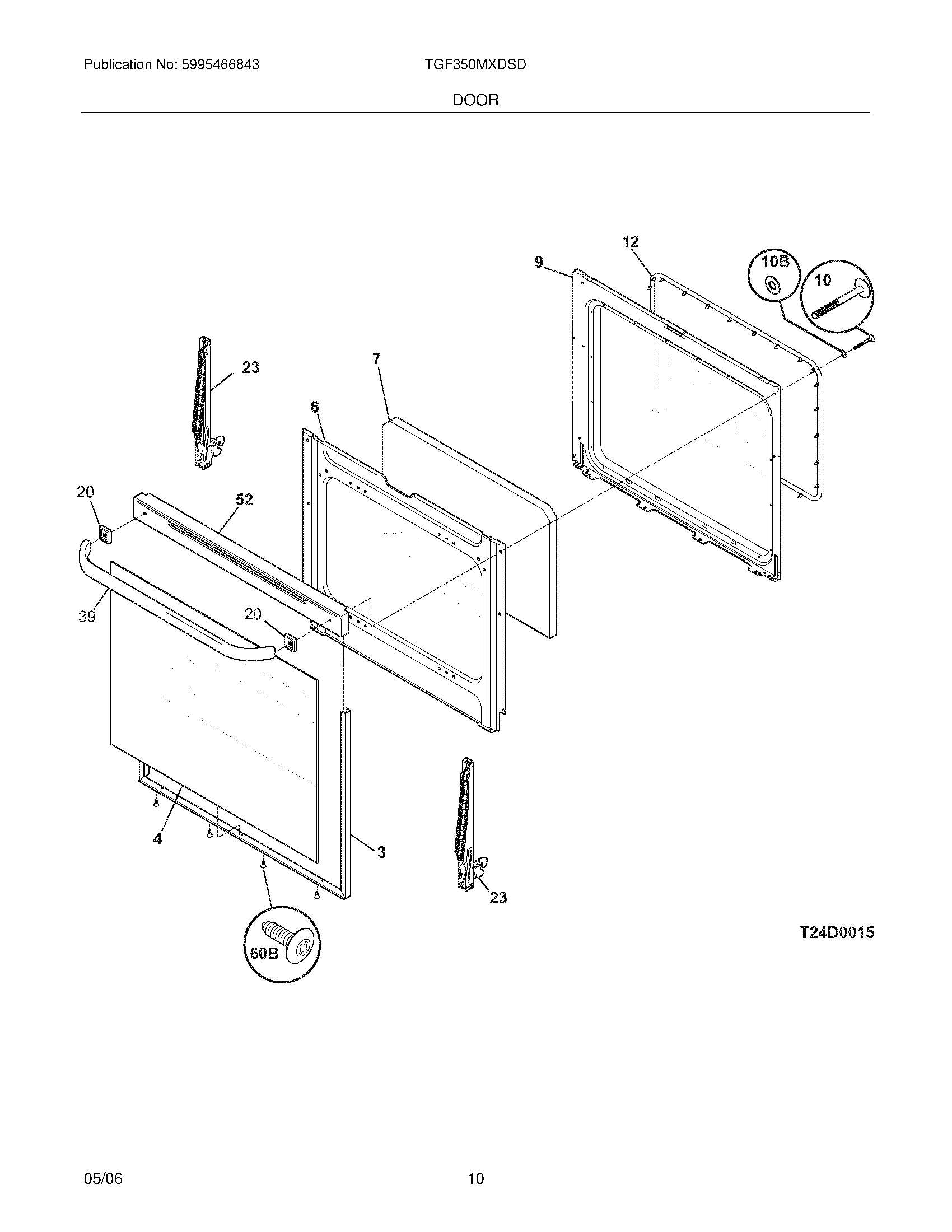 Publication No: 5995466843

TGF350MXDSD

DOOR

12
9
10B
10
23
7
6
20
52
39
20
4
3
23
60B

T24D0015

05/06

10