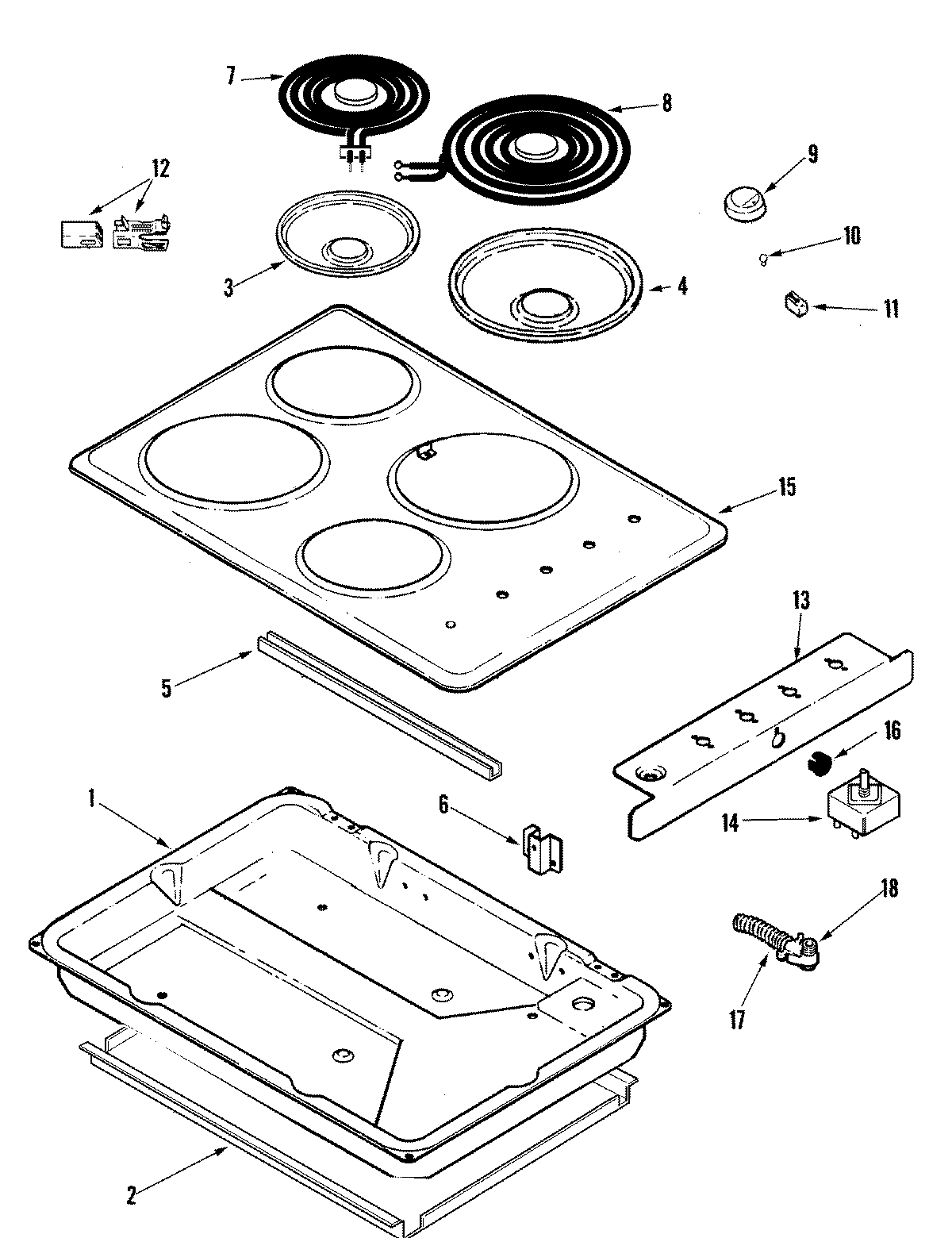 7
8
12
9
10
3
4
11
15
13
5
16
1
6
14
18
17
2