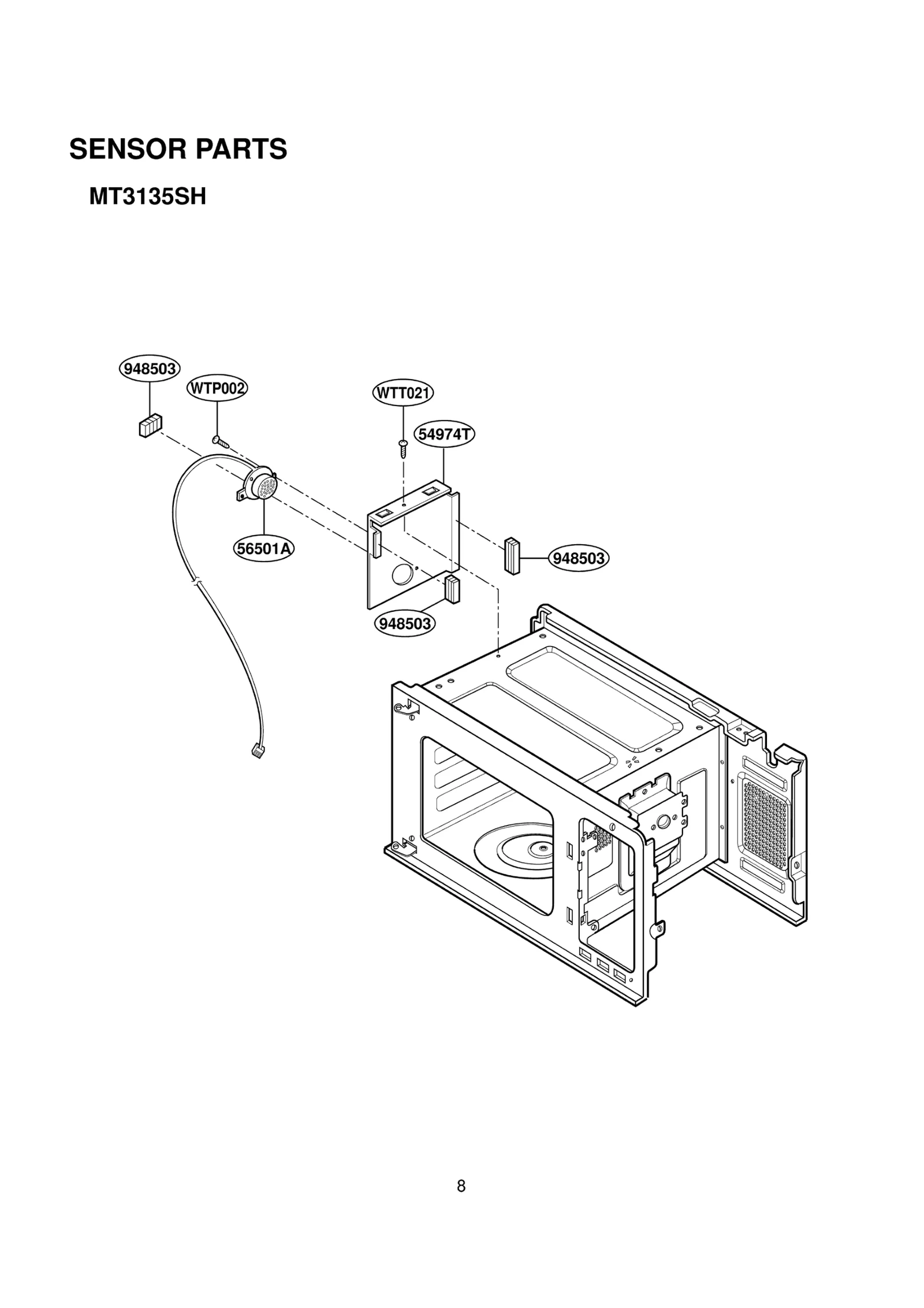 SENSOR PARTS

MT3135SH

948503

WTP002

WTT021

54974T

56501A

948503

948503

8