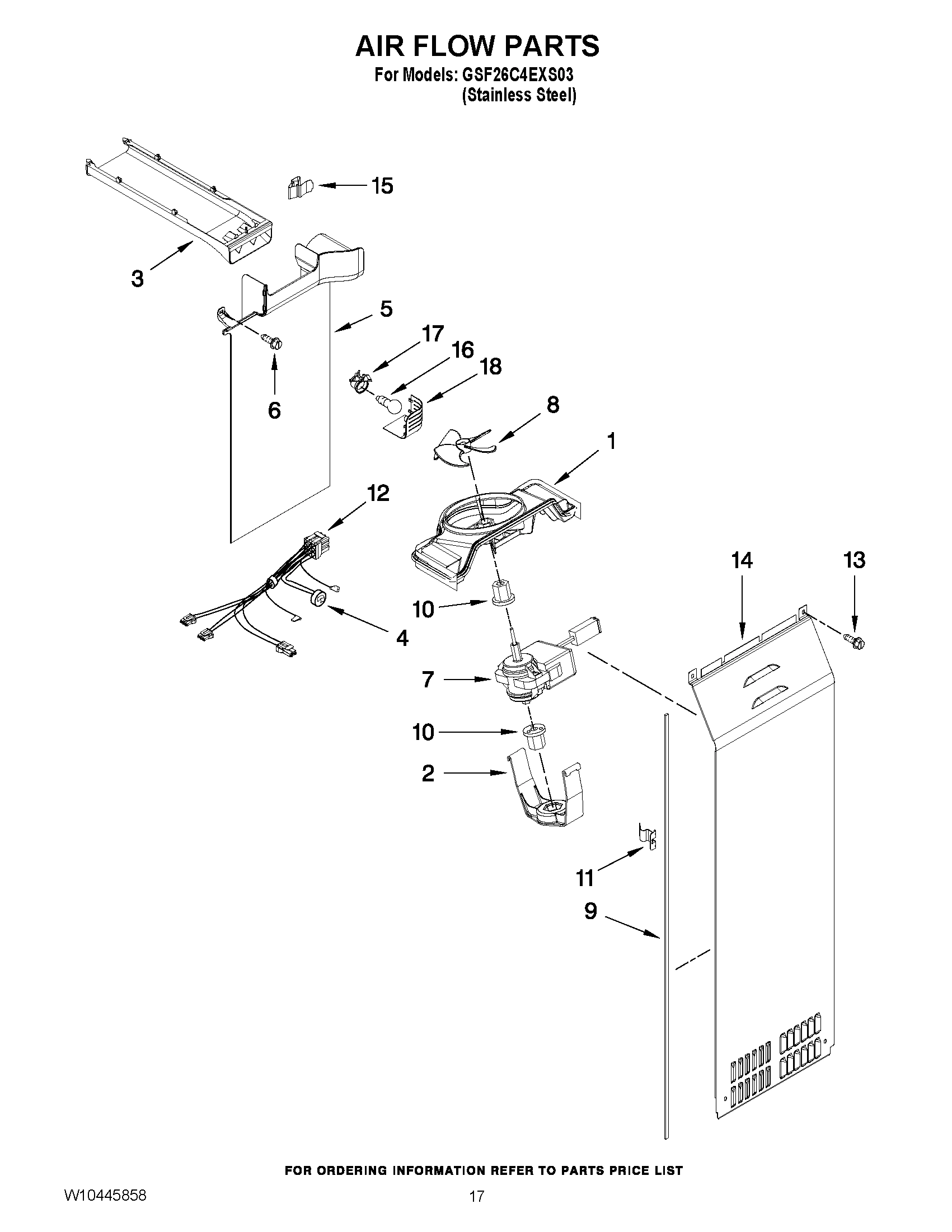 AIR FLOW PARTS
For Models: GSF26C4EXS03
(Stainless Steel)

15
3
5
17
16
18
6
8
1
12
14
13
10
4
7
10
2
11
9

FOR ORDERING INFORMATION REFER TO PARTS PRICE LIST

W10445858

17