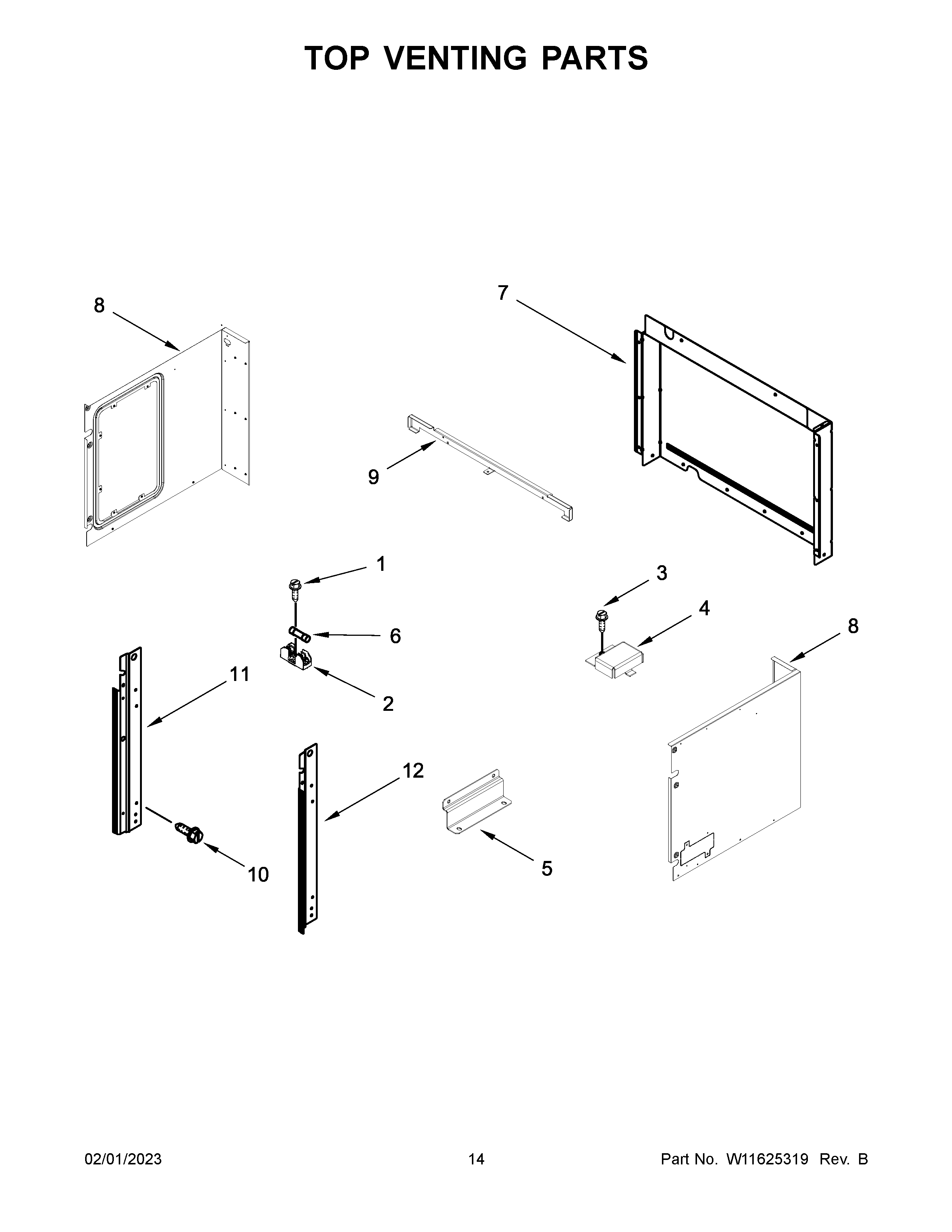 TOP VENTING PARTS

8

7

9

1

3

4

6

8

11

2

12

10

5

02/01/2023

14

Part No. W11625319 Rev. B