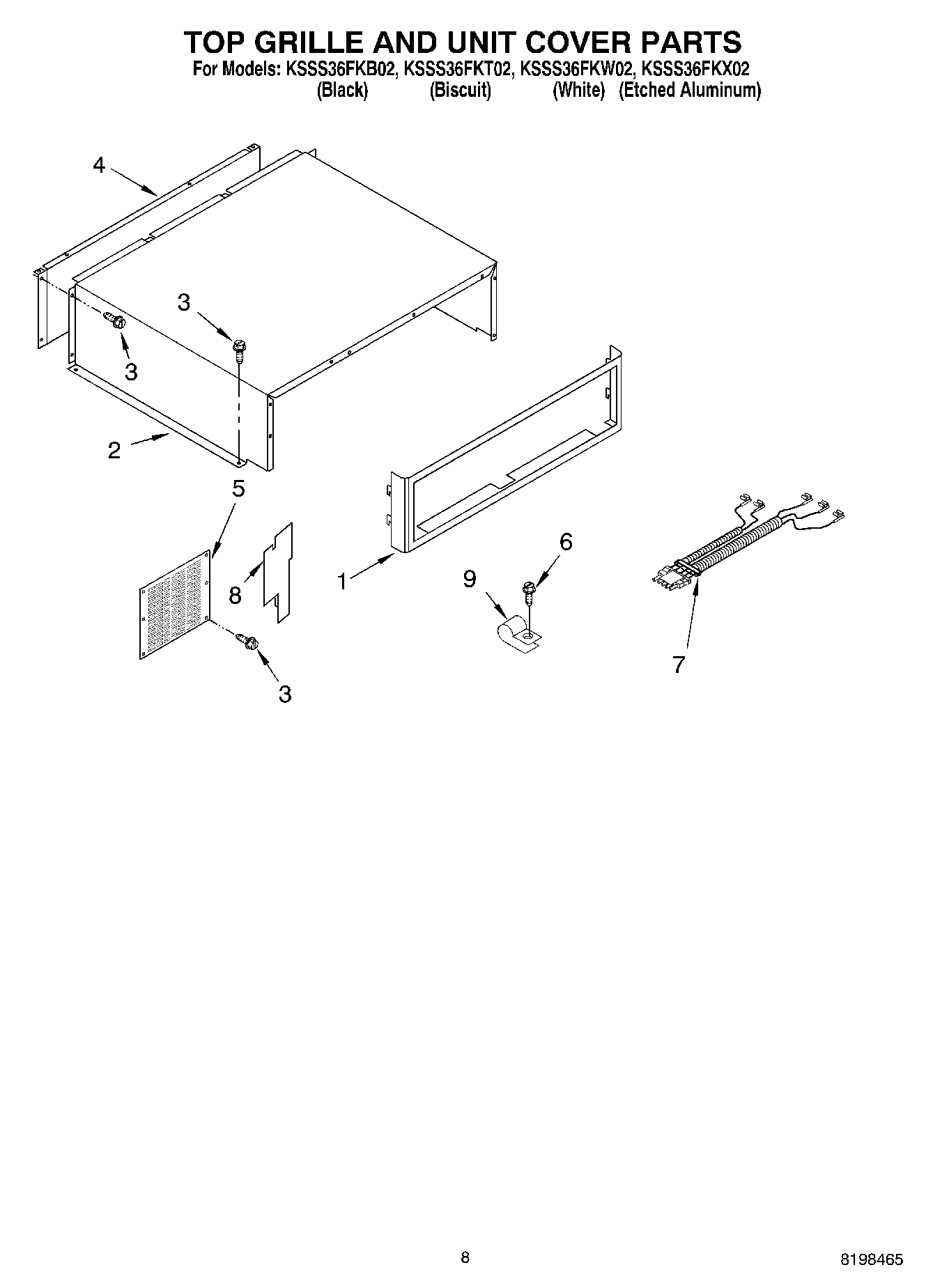 TOP GRILLE AND UNIT COVER PARTS

For Models: KSSS36FKB02, KSSS36FKT02, KSSS36FKW02, KSSS36FKX02
(Black) (Biscuit) (White) (Etched Aluminum)

4

3

3

2

5

8

1

6

9

7

3

8

8198465